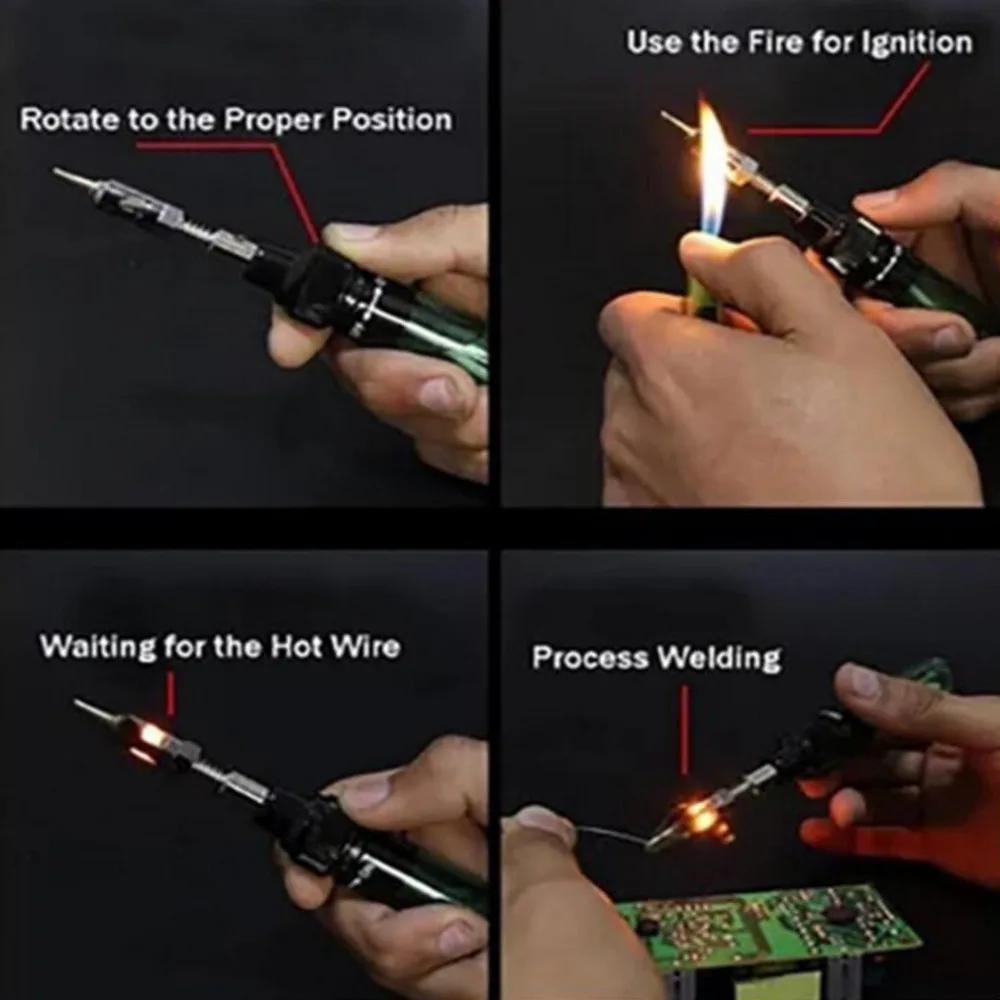 Rotate to the Proper Position

Use the Fire for Ignition

Waiting for the Hot Wire

Process Welding