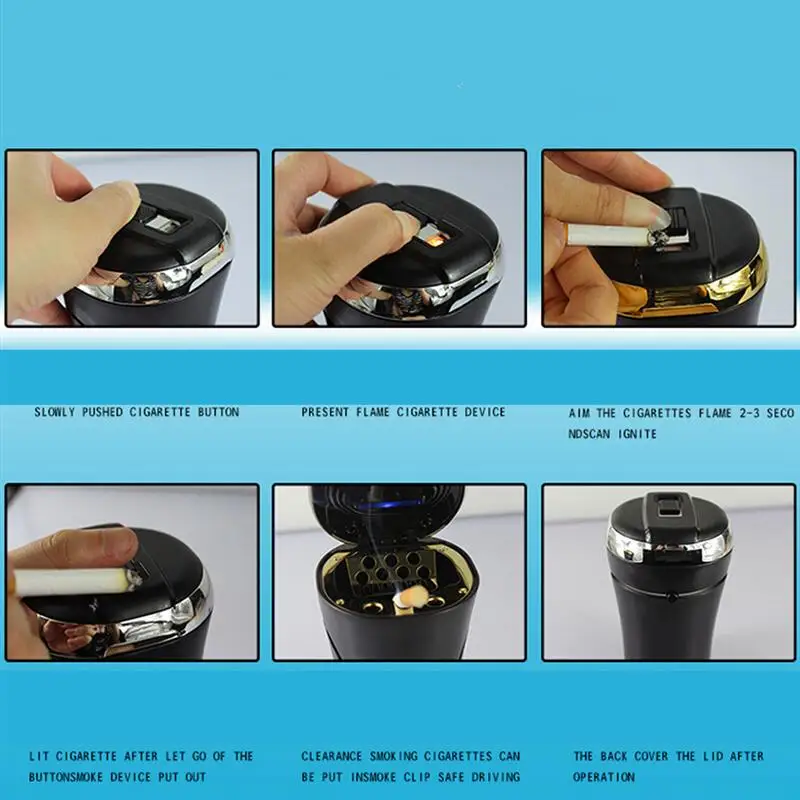 SLOWLY PUSHED CIGARETTE BUTTON

PRESENT FLAME CIGARETTE DEVICE

AIM THE CIGARETTES FLAME 2-3 SECO NDSCAN IGNITE

LIT CIGARETTE AFTER LET GO OF THE BUTTONSMOKE DEVICE PUT OUT

CLEARANCE SMOKING CIGARETTES CAN BE PUT INSMOKE CLIP SAFE DRIVING

THE BACK COVER THE LID AFTER OPERATION