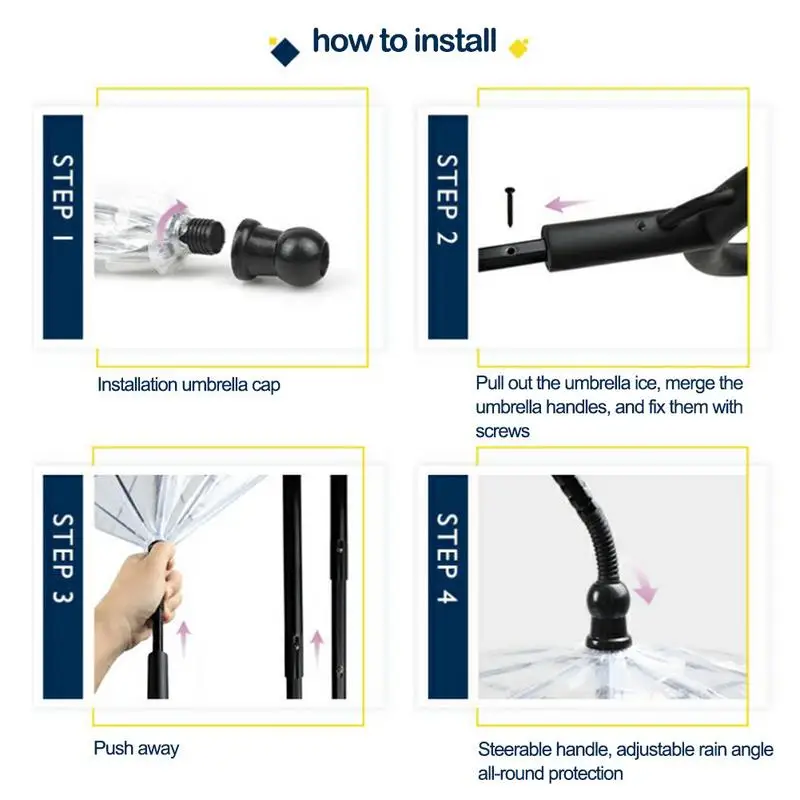 how to install

STEP 1

Installation umbrella cap

STEP 2

Pull out the umbrella ice, merge the umbrella handles, and fix them with screws

STEP 3

Push away

STEP 4

Steerable handle, adjustable rain angle all-round protection