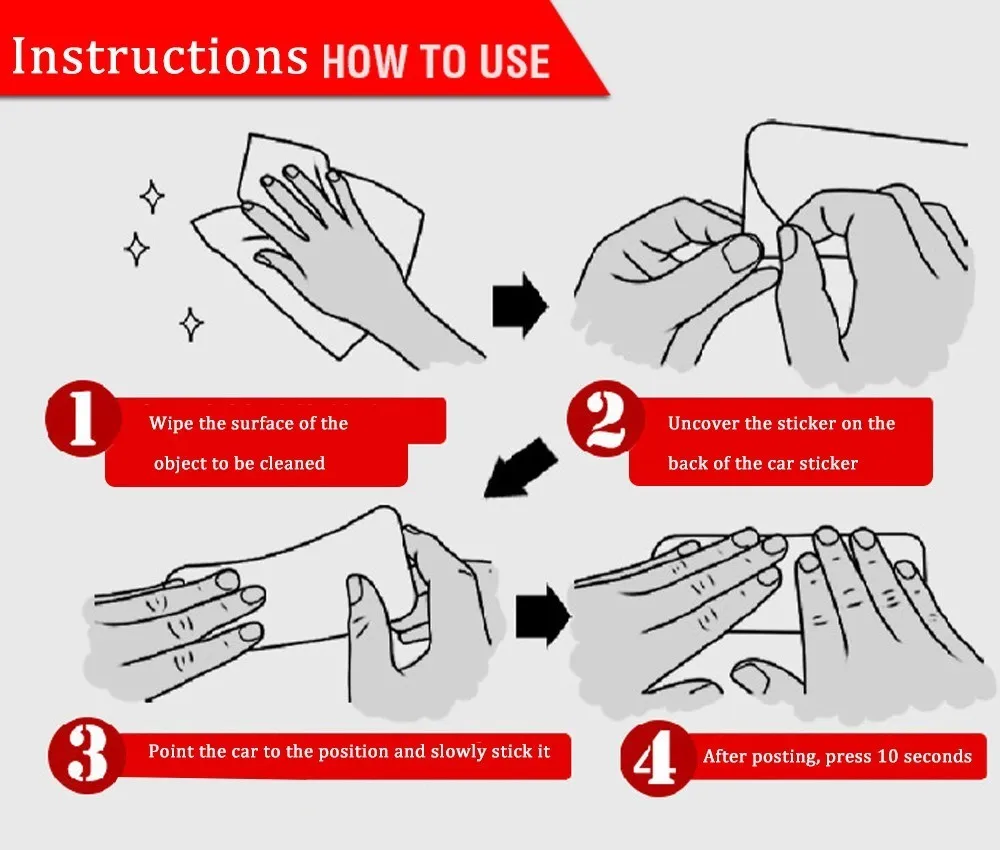 Instructions HOW TO USE

1 Wipe the surface of the object to be cleaned

2 Uncover the sticker on the back of the car sticker

3 Point the car to the position and slowly stick it

4 After posting, press 10 seconds