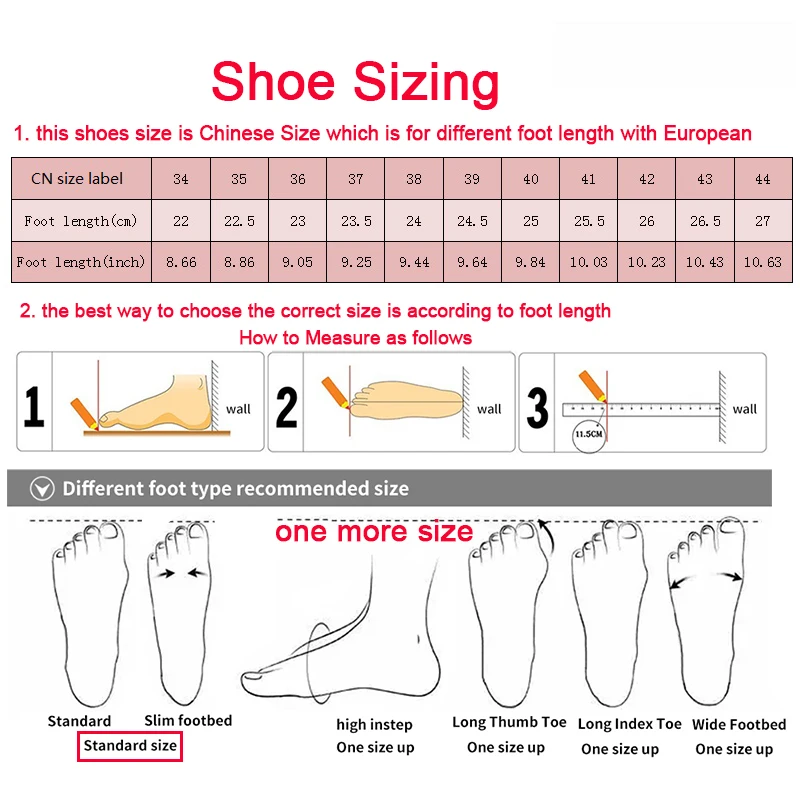 Shoe Sizing

1. this shoes size is Chinese Size which is for different foot length with European

| CN size label | 34 | 35 | 36 | 37 | 38 | 39 | 40 | 41 | 42 | 43 | 44 |
|---|---|---|---|---|---|---|---|---|---|---|---|
| Foot length(cm) | 22 | 22.5 | 23 | 23.5 | 24 | 24.5 | 25 | 25.5 | 26 | 26.5 | 27 |
| Foot length(inch) | 8.66 | 8.86 | 9.05 | 9.25 | 9.44 | 9.64 | 9.84 | 10.03 | 10.23 | 10.43 | 10.63 |

2. the best way to choose the correct size is according to foot length

How to Measure as follows

1 wall

2 wall

3 11.5CM wall

Different foot type recommended size

one more size

Standard
Slim footbed
Standard size

high instep
One size up

Long Thumb Toe
One size up

Long Index Toe
One size up

Wide Footbed
One size up