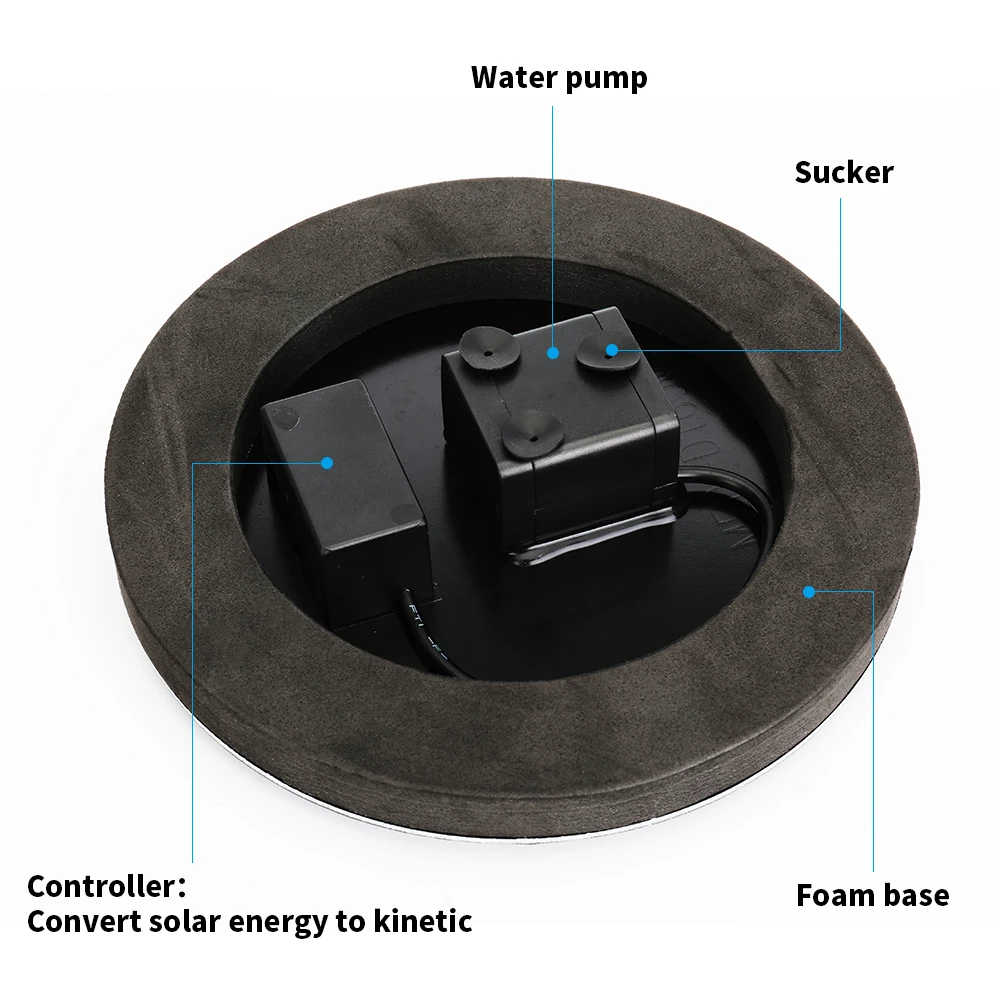 Water pump

Sucker

Controller:
Convert solar energy to kinetic

Foam base