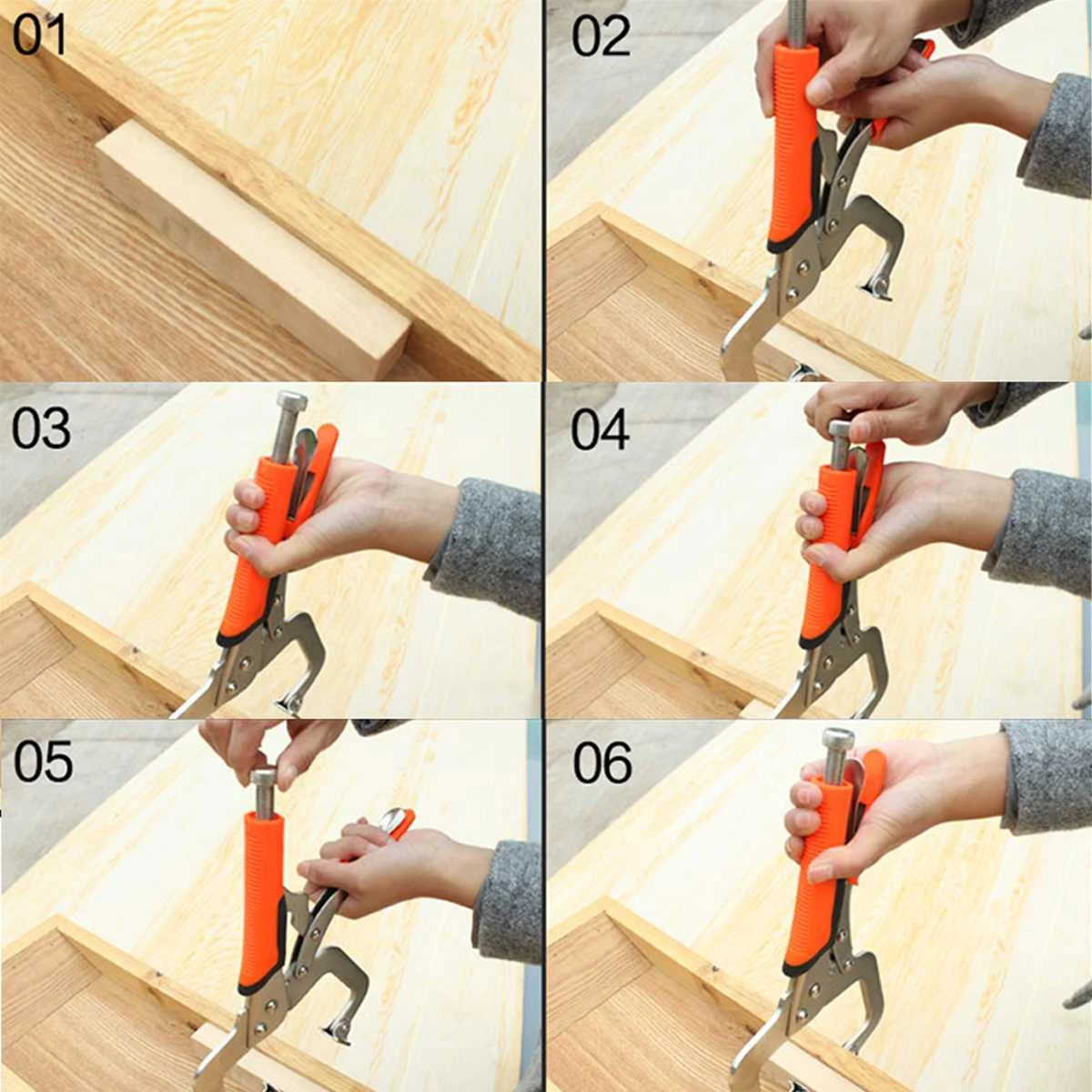 01

02

03

04

05

06