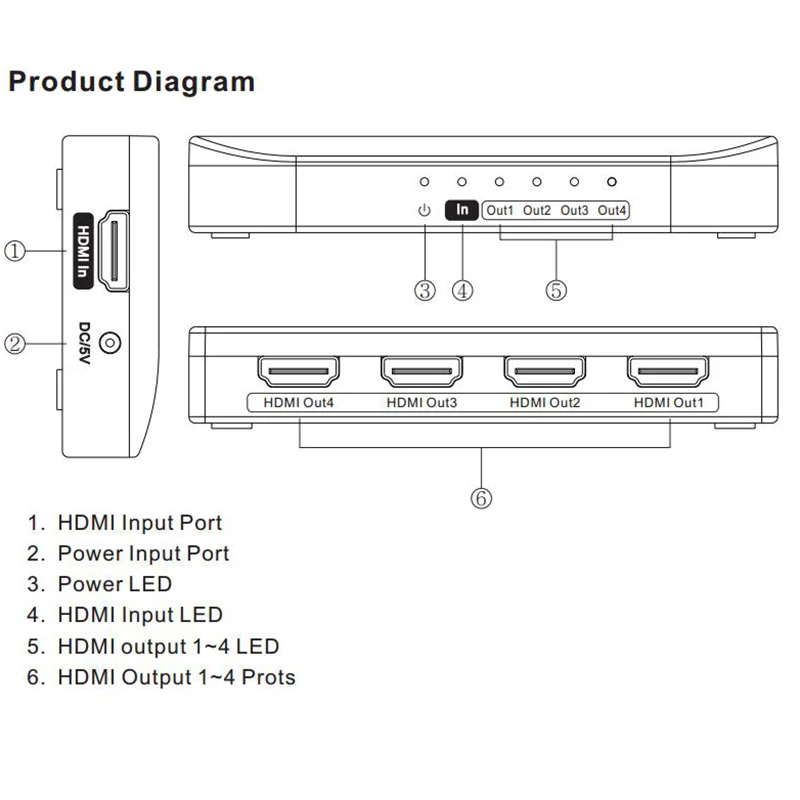 Product Diagram

①
HDMI In
②
DC/5V

In Out1 Out2 Out3 Out4
③ ④ ⑤

HDMI Out4 HDMI Out3 HDMI Out2 HDMI Out1
⑥

1. HDMI Input Port
2. Power Input Port
3. Power LED
4. HDMI Input LED
5. HDMI output 1~4 LED
6. HDMI Output 1~4 Prots