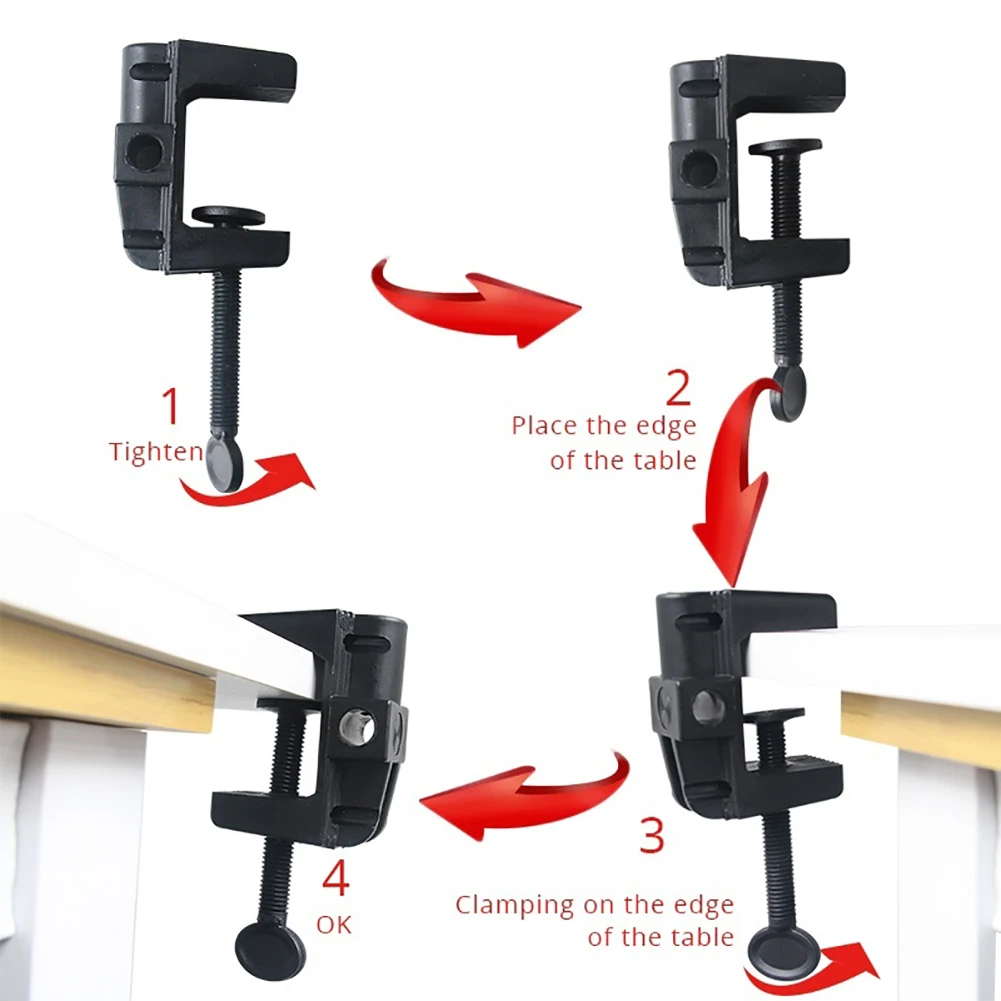 1
Tighten

2
Place the edge of the table

3
Clamping on the edge of the table

4
OK