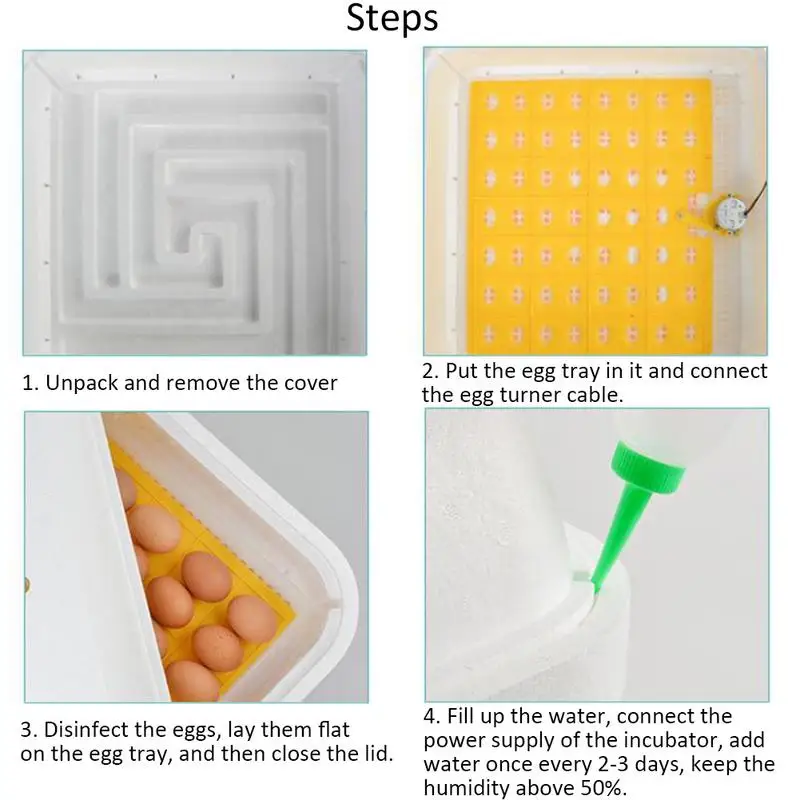 Steps

1. Unpack and remove the cover

2. Put the egg tray in it and connect the egg turner cable.

3. Disinfect the eggs, lay them flat on the egg tray, and then close the lid.

4. Fill up the water, connect the power supply of the incubator, add water once every 2-3 days, keep the humidity above 50%.