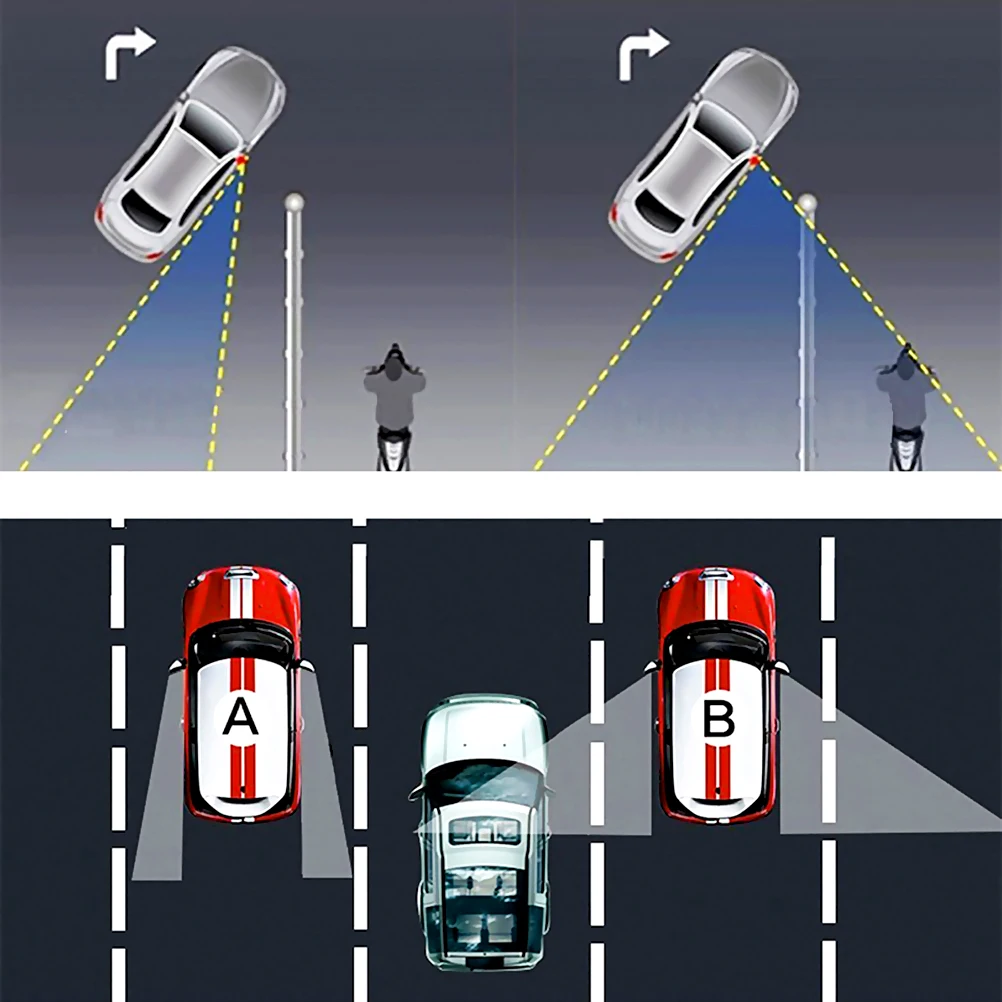 A

B