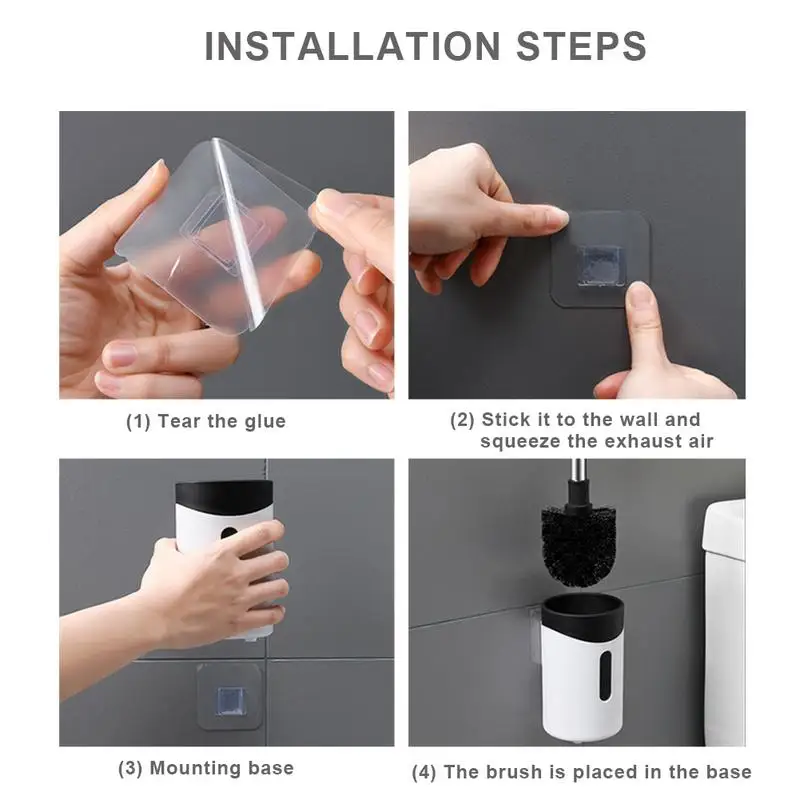 INSTALLATION STEPS

(1) Tear the glue

(2) Stick it to the wall and squeeze the exhaust air

(3) Mounting base

(4) The brush is placed in the base