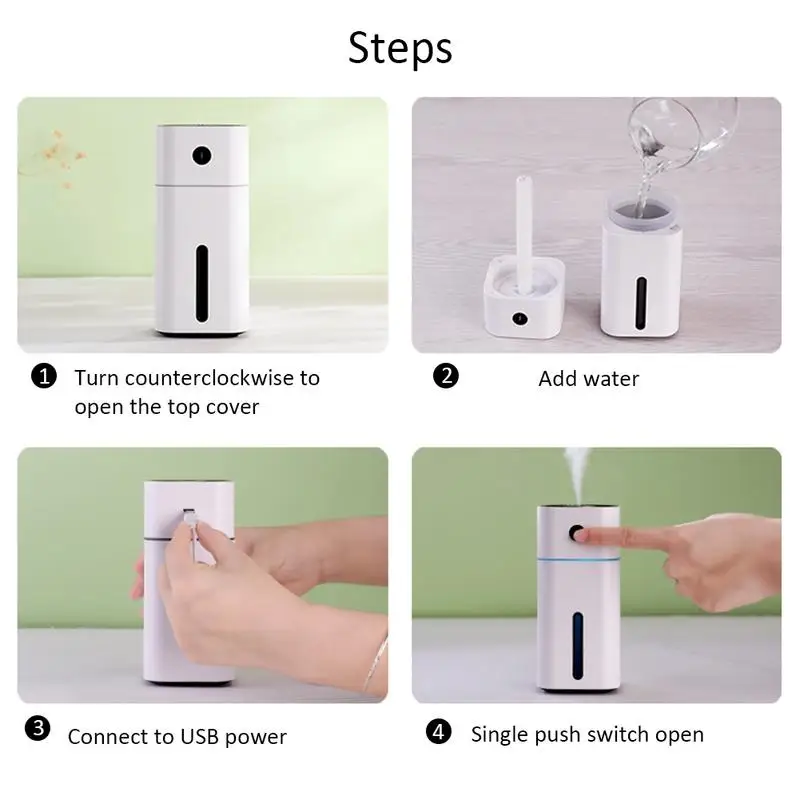 Steps

1 Turn counterclockwise to open the top cover

2 Add water

3 Connect to USB power

4 Single push switch open