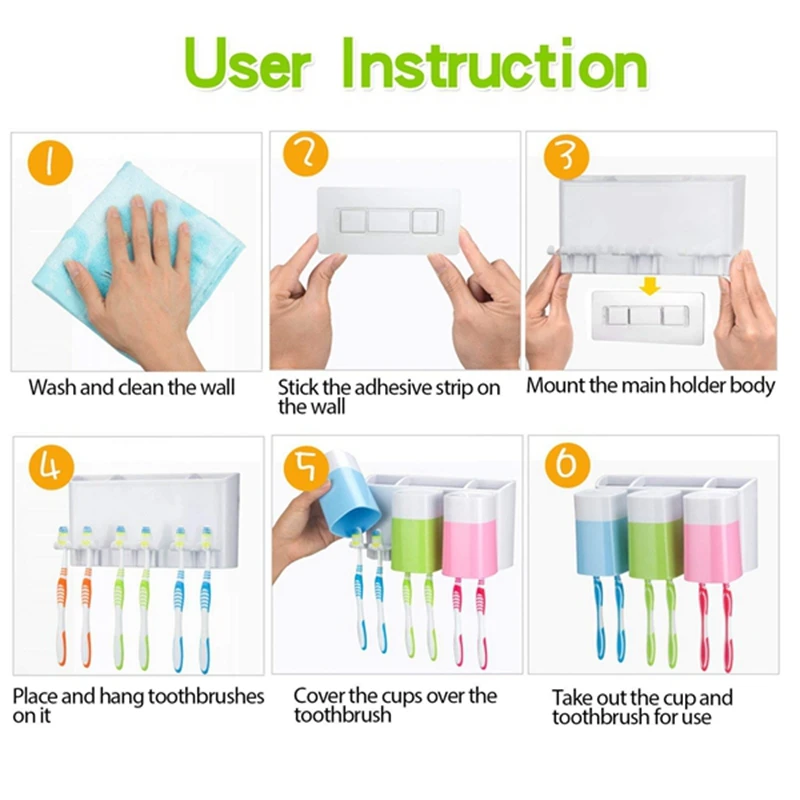 User Instruction

1
Wash and clean the wall

2
Stick the adhesive strip on the wall

3
Mount the main holder body

4
Place and hang toothbrushes on it

5
Cover the cups over the toothbrush

6
Take out the cup and toothbrush for use