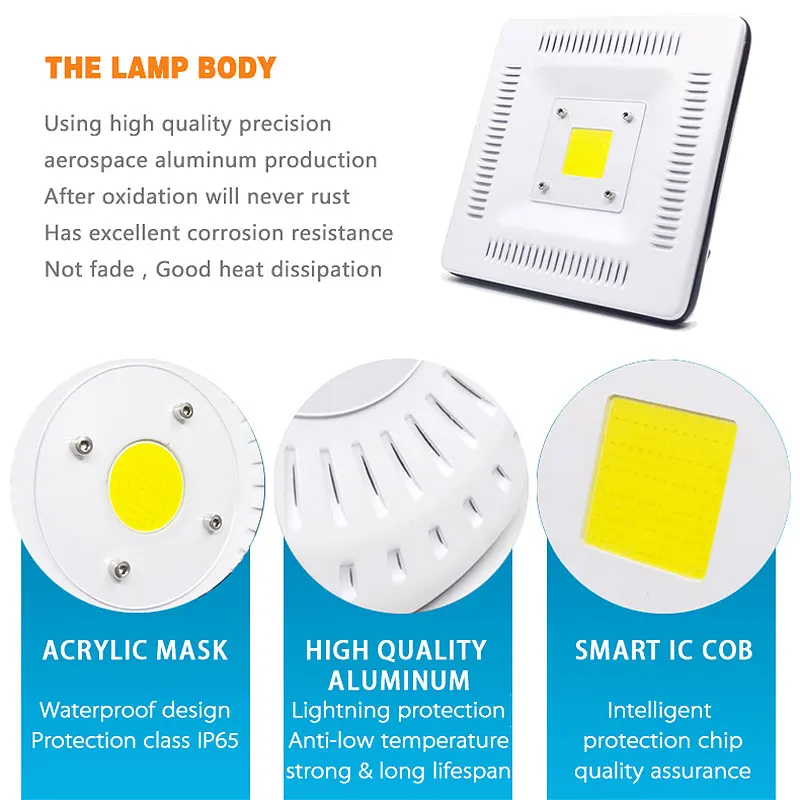 THE LAMP BODY

Using high quality precision
aerospace aluminum production
After oxidation will never rust
Has excellent corrosion resistance
Not fade , Good heat dissipation

ACRYLIC MASK

Waterproof design
Protection class IP65

HIGH QUALITY ALUMINUM

Lightning protection
Anti-low temperature
strong & long lifespan

SMART IC COB

Intelligent
protection chip
quality assurance