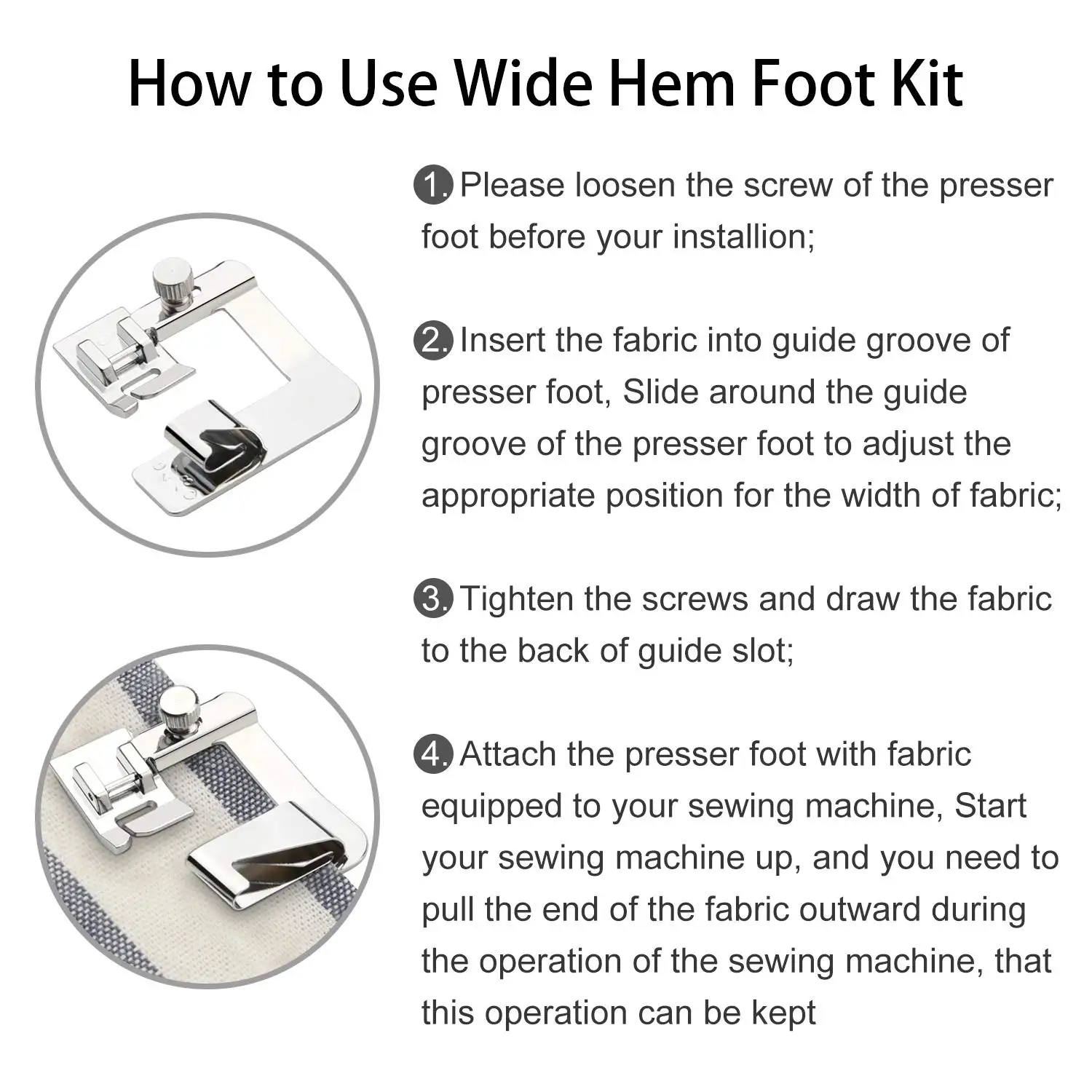 How to Use Wide Hem Foot Kit

1. Please loosen the screw of the presser foot before your installion;

2. Insert the fabric into guide groove of presser foot, Slide around the guide groove of the presser foot to adjust the appropriate position for the width of fabric;

3. Tighten the screws and draw the fabric to the back of guide slot;

4. Attach the presser foot with fabric equipped to your sewing machine, Start your sewing machine up, and you need to pull the end of the fabric outward during the operation of the sewing machine, that this operation can be kept