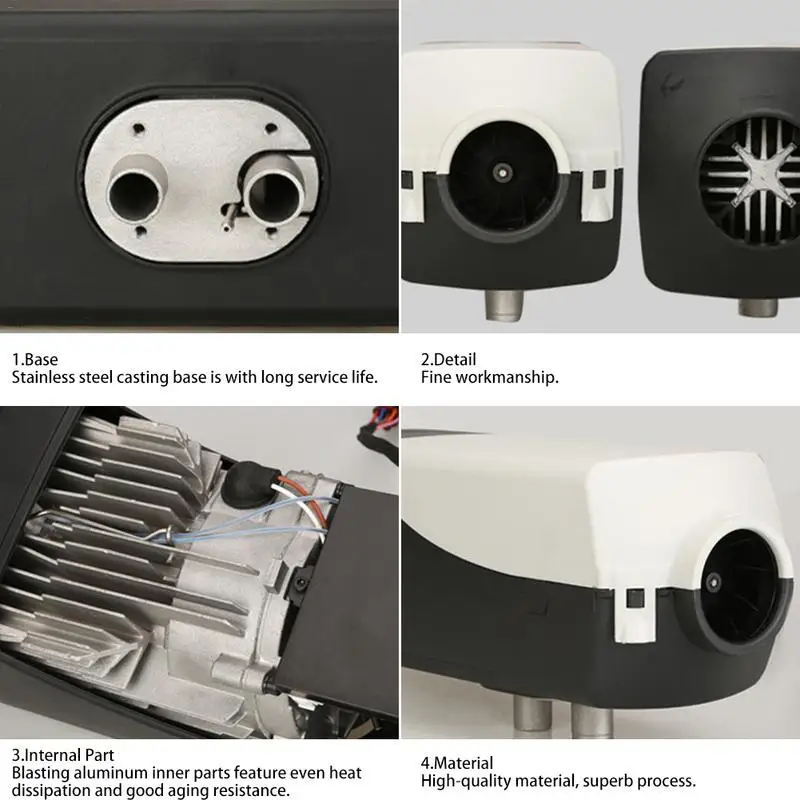 1.Base
Stainless steel casting base is with long service life.

2.Detail
Fine workmanship.

3.Internal Part
Blasting aluminum inner parts feature even heat dissipation and good aging resistance.

4.Material
High-quality material, superb process.