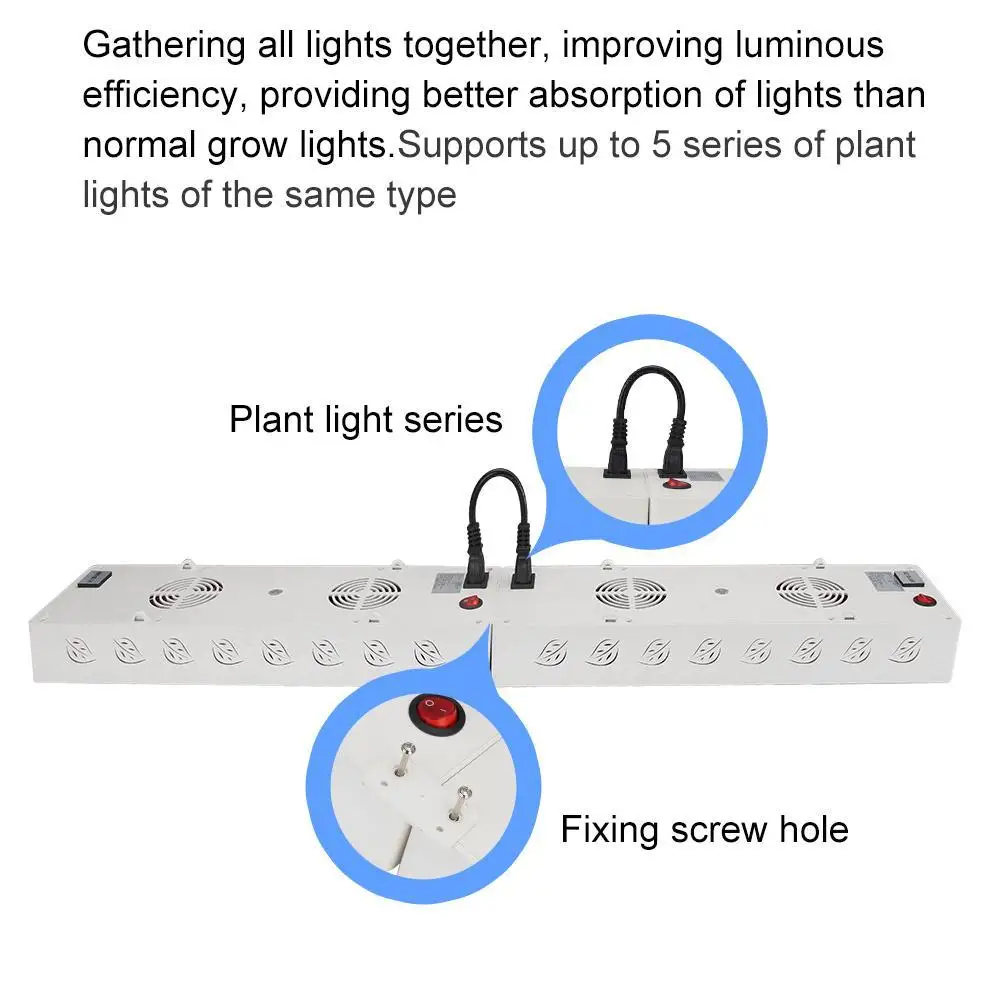 Gathering all lights together, improving luminous efficiency, providing better absorption of lights than normal grow lights.Supports up to 5 series of plant lights of the same type

Plant light series

Fixing screw hole