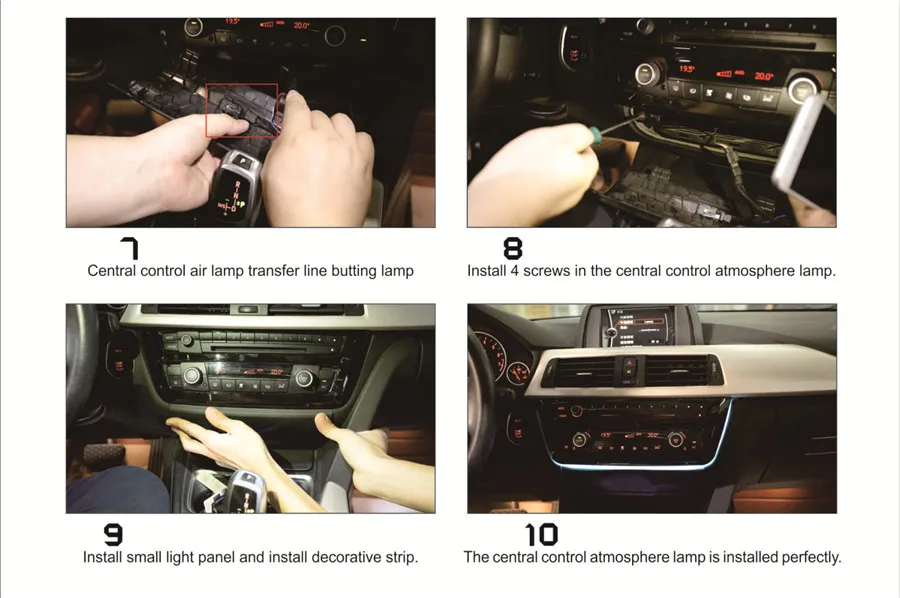 7
Central control air lamp transfer line butting lamp

8
Install 4 screws in the central control atmosphere lamp.

9
Install small light panel and install decorative strip.

10
The central control atmosphere lamp is installed perfectly.