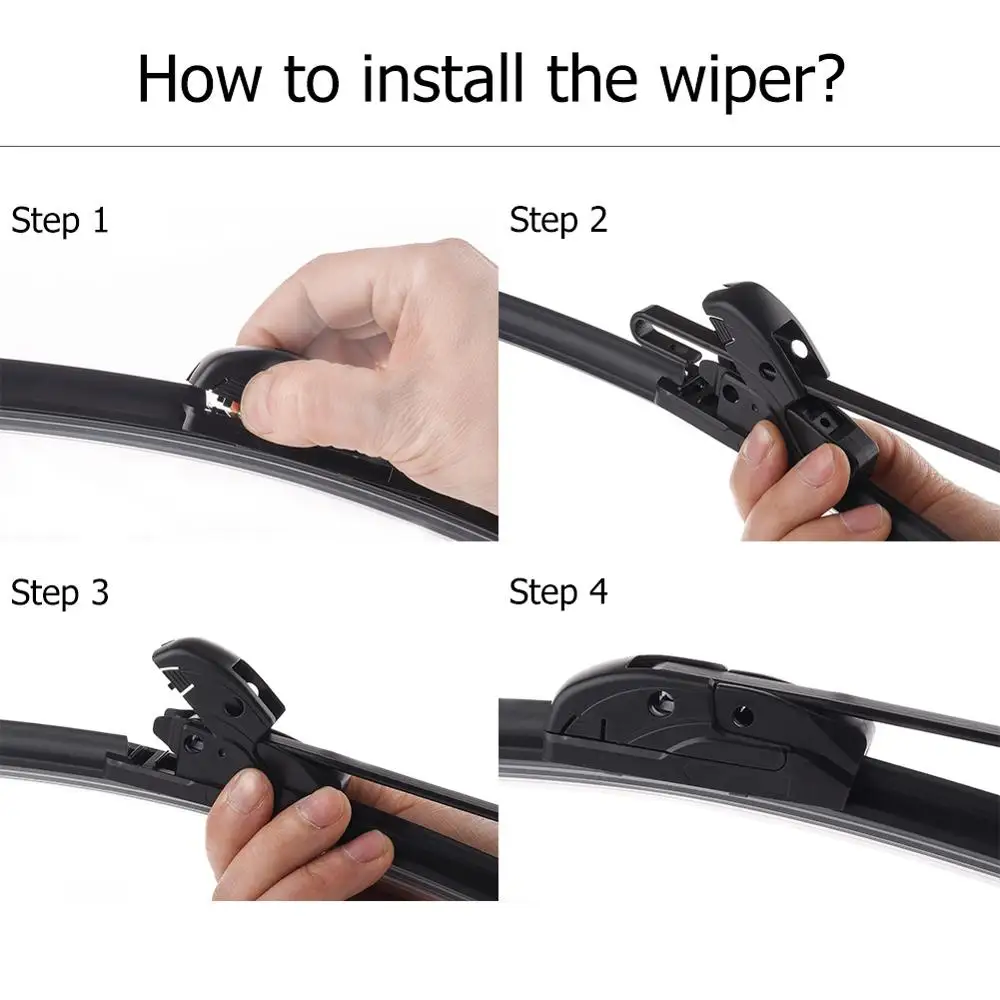 How to install the wiper?

Step 1

Step 2

Step 3

Step 4