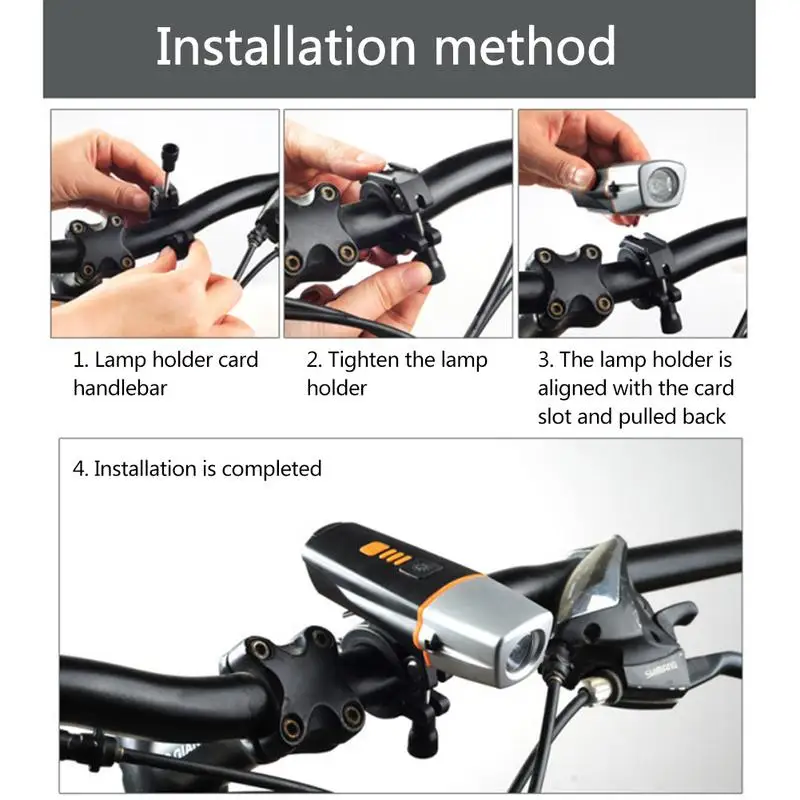 Installation method

1. Lamp holder card handlebar

2. Tighten the lamp holder

3. The lamp holder is aligned with the card slot and pulled back

4. Installation is completed

SHIMANO