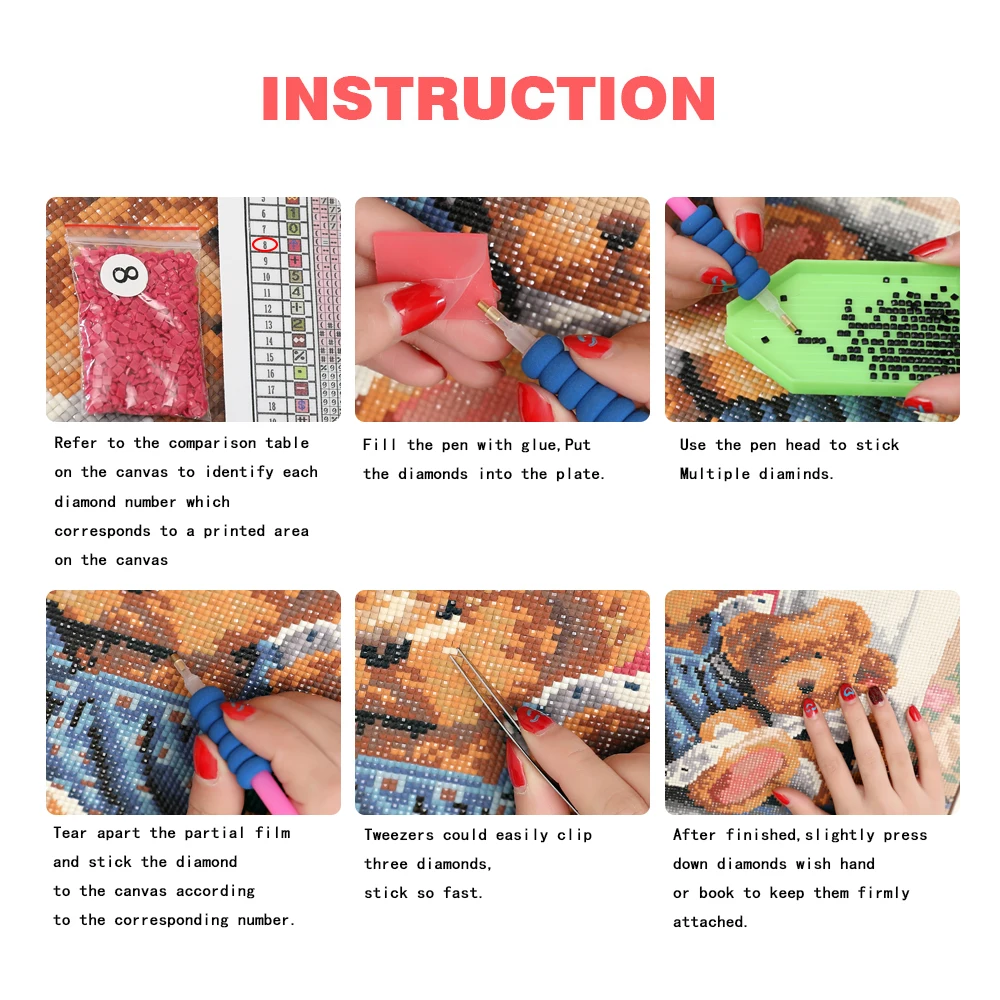 INSTRUCTION

8

6
7
8
9
10
11
12
13
14
15
16
17
18

Refer to the comparison table on the canvas to identify each diamond number which corresponds to a printed area on the canvas

Fill the pen with glue,Put the diamonds into the plate.

Use the pen head to stick Multiple diaminds.

Tear apart the partial film and stick the diamond to the canvas according to the corresponding number.

Tweezers could easily clip three diamonds, stick so fast.

After finished,slightly press down diamonds wish hand or book to keep them firmly attached.