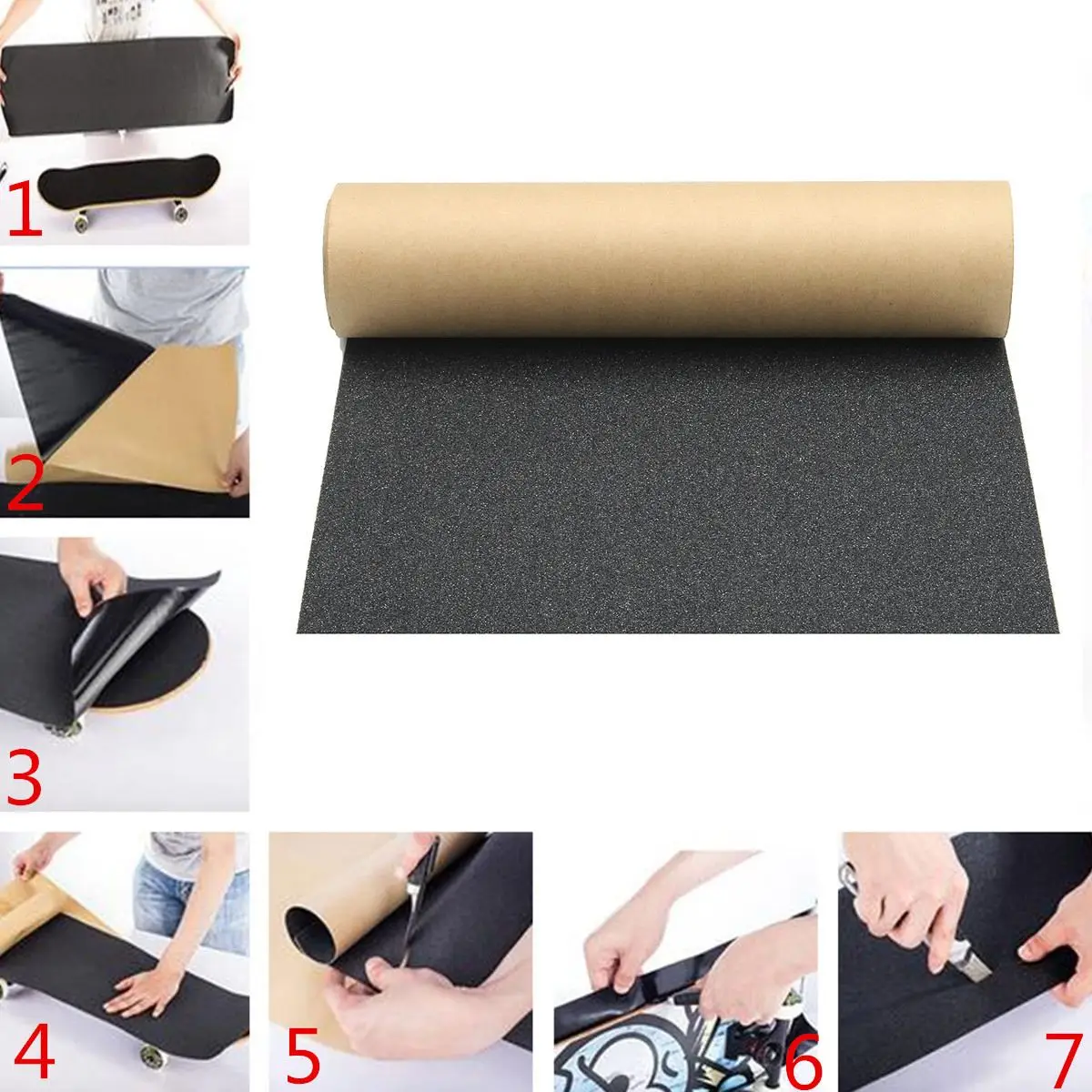 1
2
3
4
5
6
7