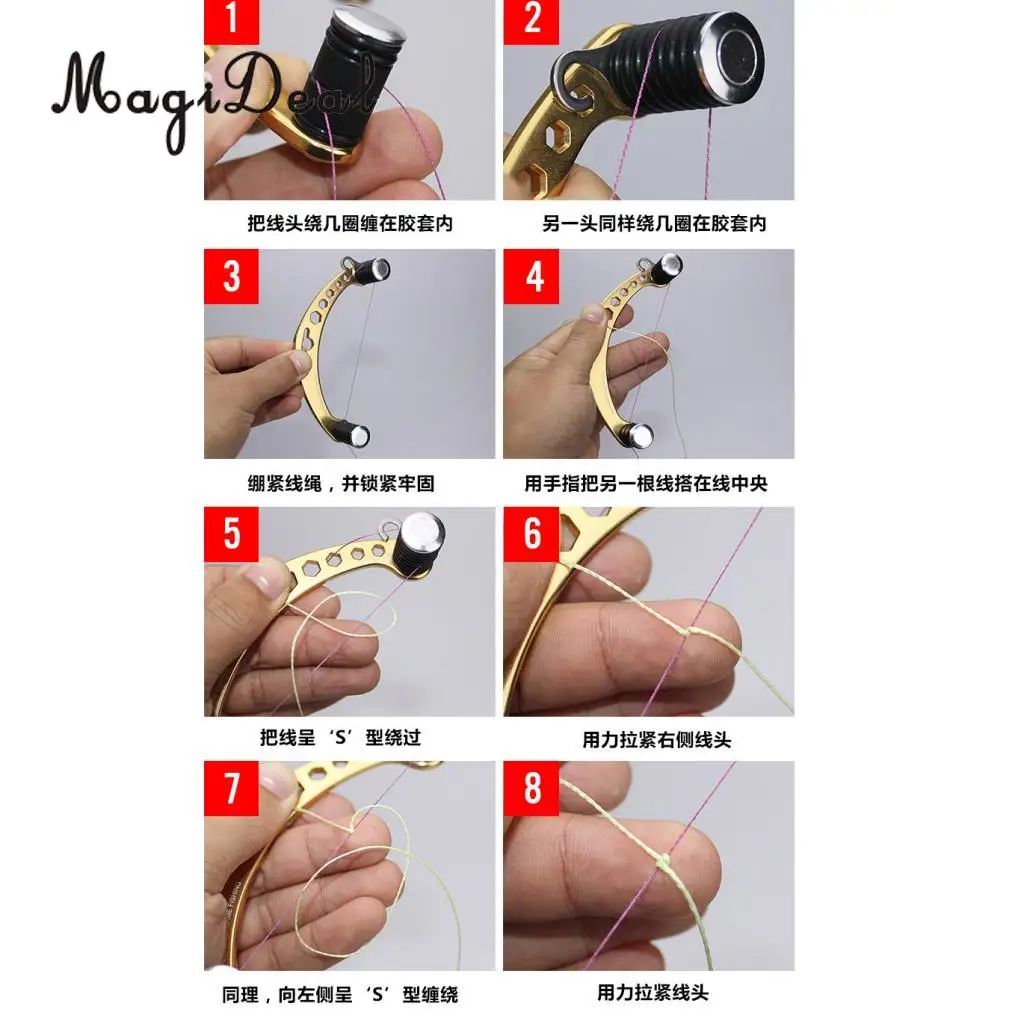 MagiDeal

1

把线头绕几圈缠在胶套内

2

另一头同样绕几圈在胶套内

3

绷紧线绳，并锁紧牢固

4

用手指把另一根线搭在线中央

5

把线呈‘S’型绕过

6

用力拉紧右侧线头

7

同理，向左侧呈‘S’型缠绕

8

用力拉紧线头