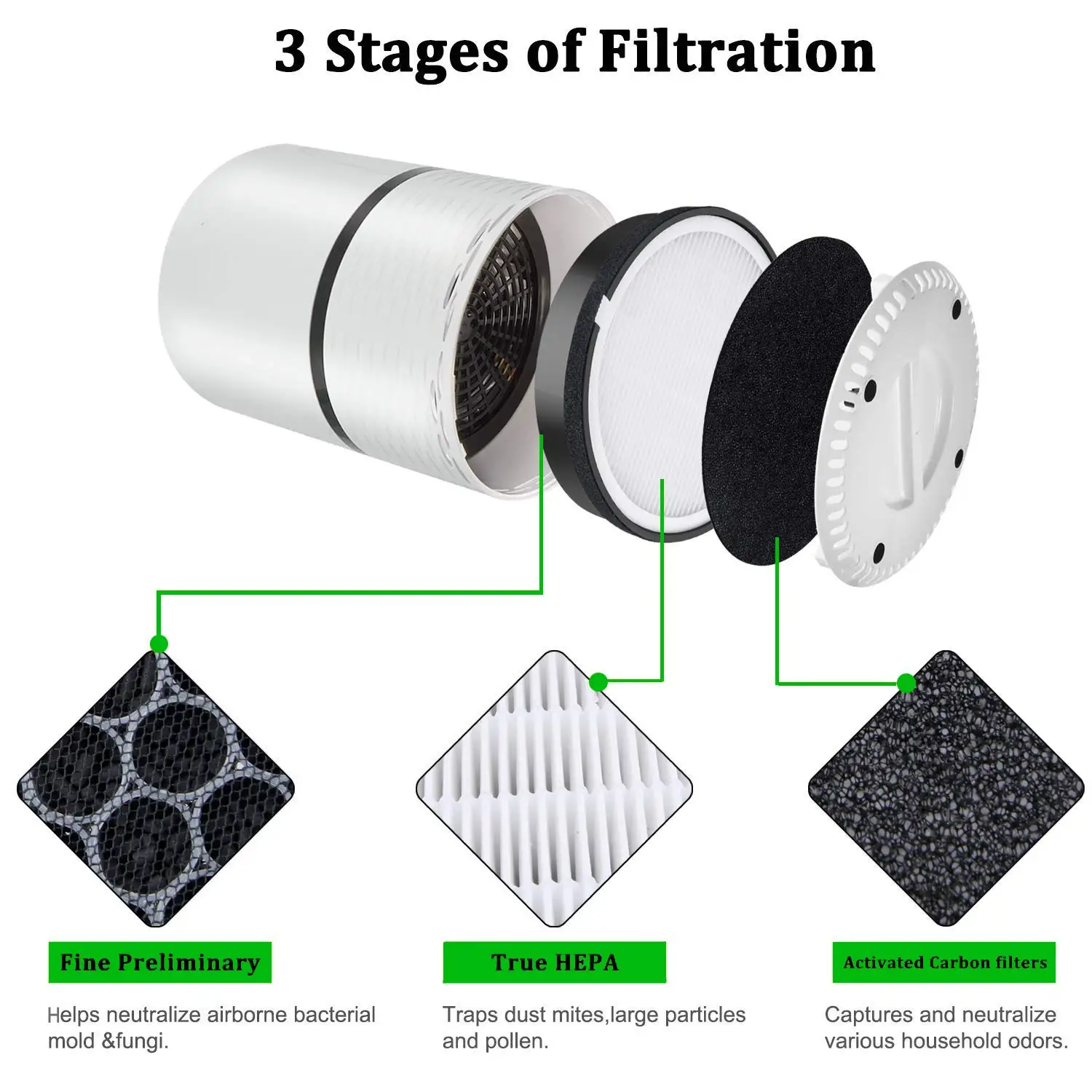 3 Stages of Filtration

Fine Preliminary

Helps neutralize airborne bacterial mold &fungi.

True HEPA

Traps dust mites,large particles and pollen.

Activated Carbon filters

Captures and neutralize various household odors.