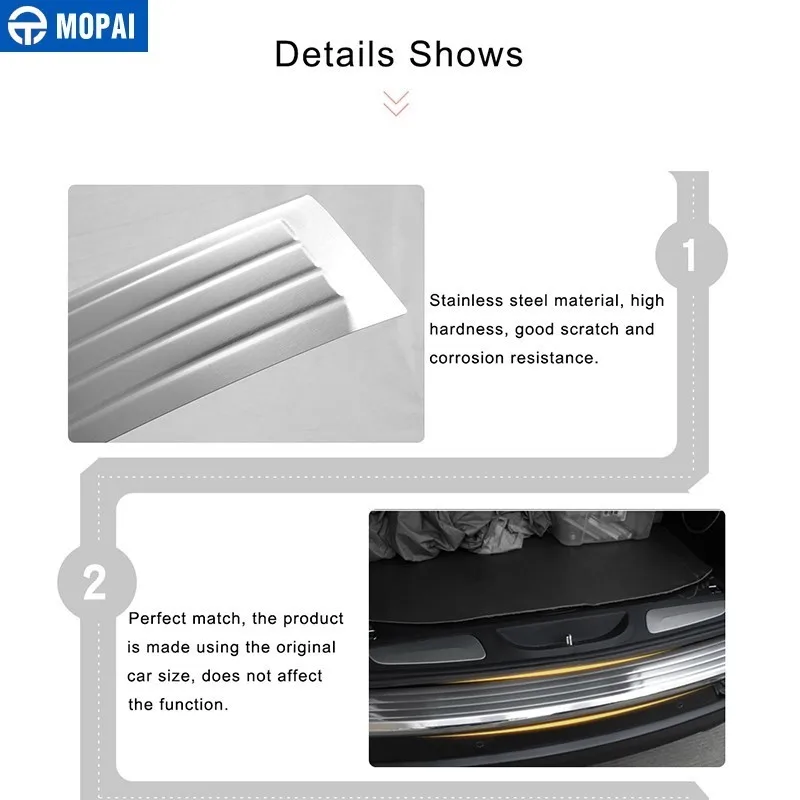 MOPAI

Details Shows

1

Stainless steel material, high hardness, good scratch and corrosion resistance.

2

Perfect match, the product is made using the original car size, does not affect the function.