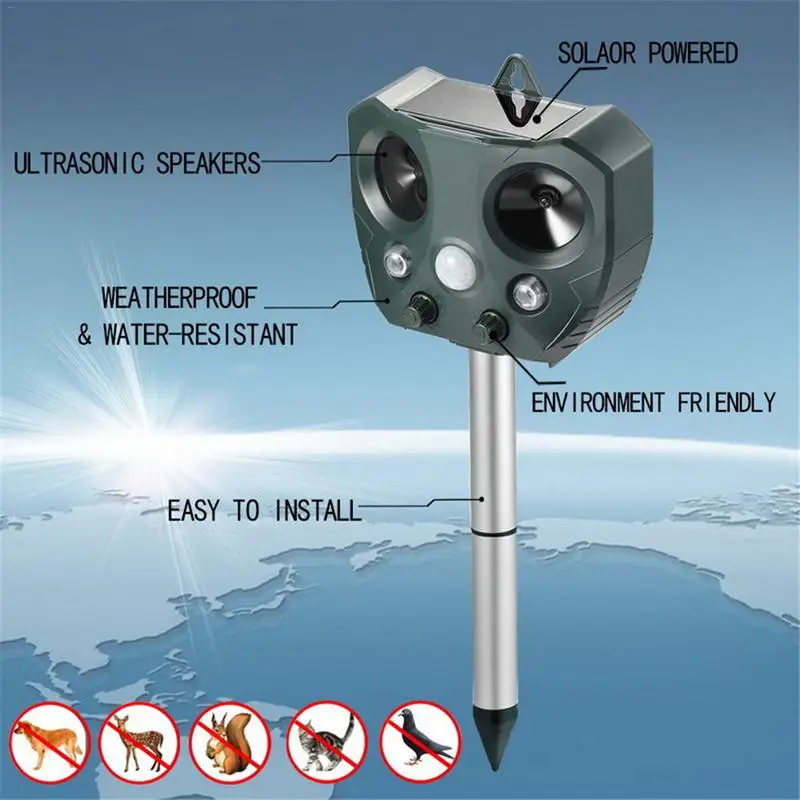 SOLAOR POWERED

ULTRASONIC SPEAKERS

WEATHERPROOF
& WATER-RESISTANT

ENVIRONMENT FRIENDLY

EASY TO INSTALL