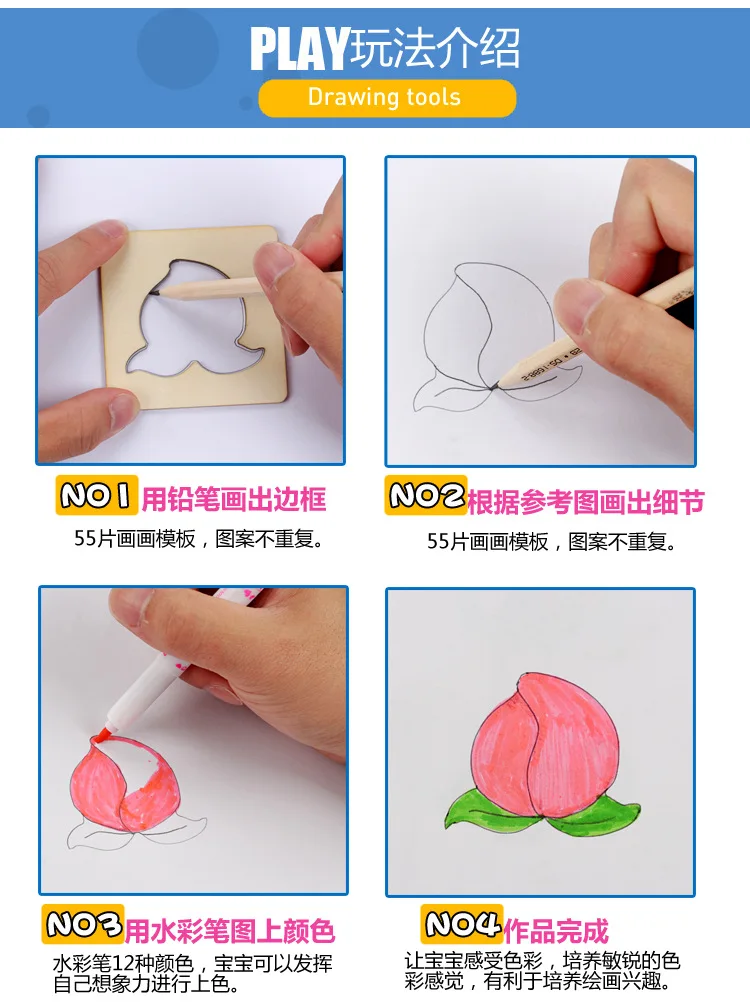 PLAY玩法介绍

Drawing tools

NO1 用铅笔画出边框

55片画画模板，图案不重复。

NO2 根据参考图画出细节

55片画画模板，图案不重复。

NO3 用水彩笔图上颜色

水彩笔12种颜色，宝宝可以发挥自己想象力进行上色。

NO4 作品完成

让宝宝感受色彩，培养敏锐的色彩感觉，有利于培养绘画兴趣。