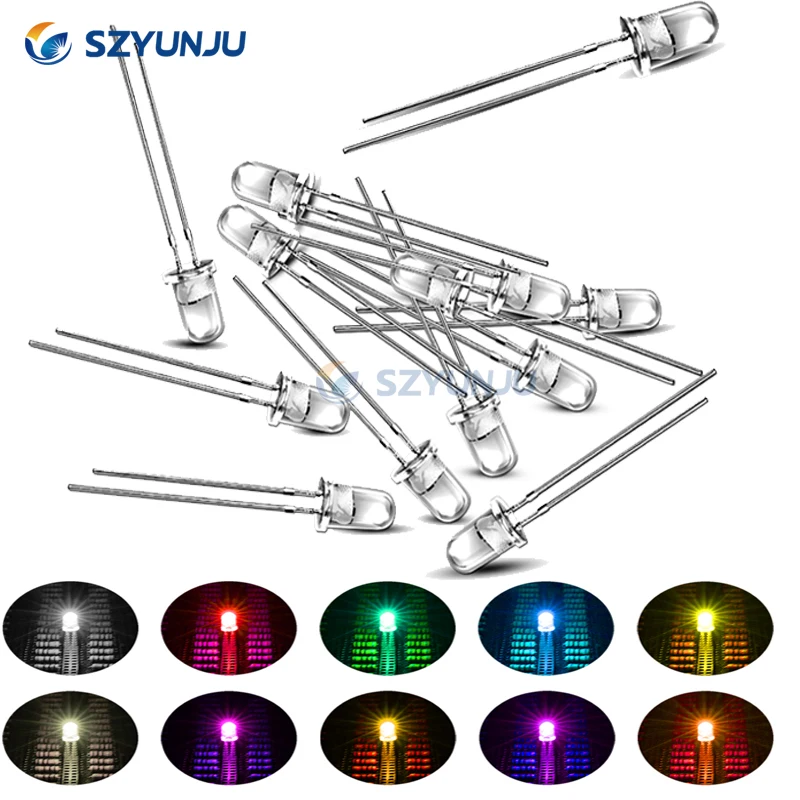 SZYUNJU

SZYUNJU