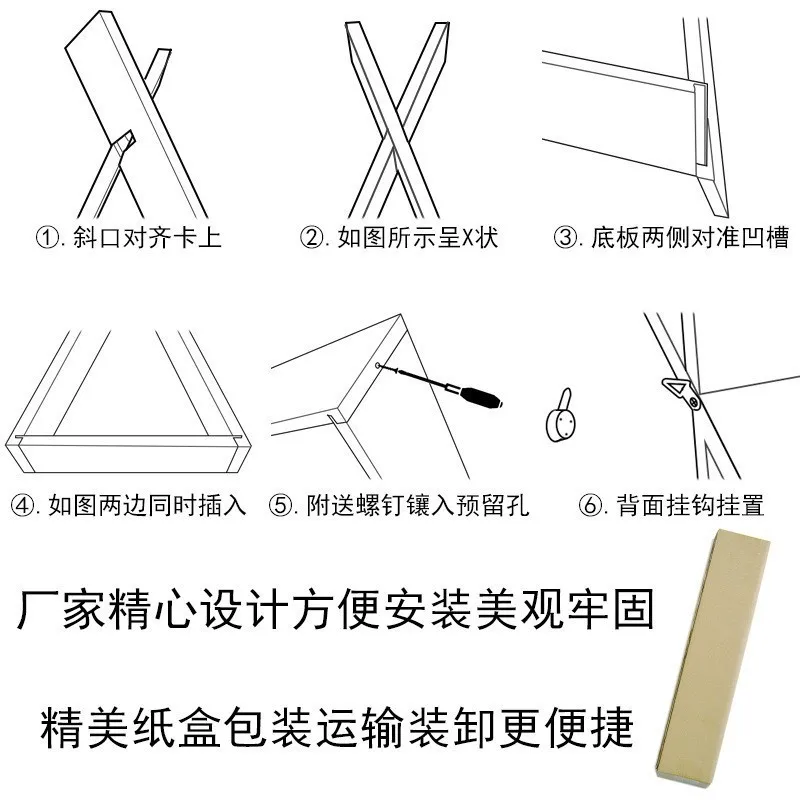 ①. 斜口对齐卡上

②. 如图所示呈X状

③. 底板两侧对准凹槽

④. 如图两边同时插入

⑤. 附送螺钉镶入预留孔

⑥. 背面挂钩挂置

厂家精心设计方便安装美观牢固

精美纸盒包装运输装卸更便捷