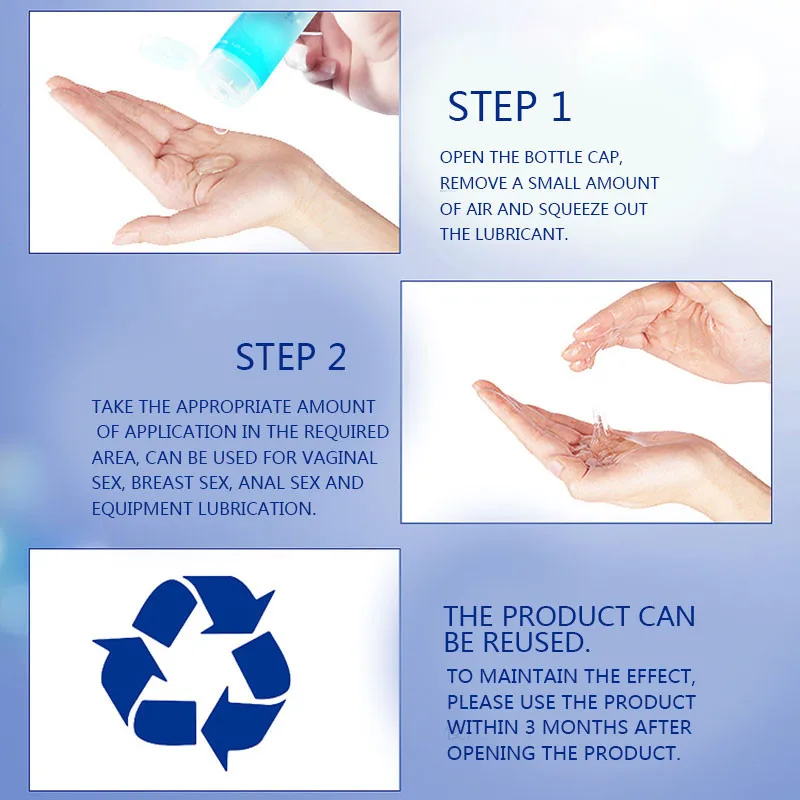 STEP 1

OPEN THE BOTTLE CAP, REMOVE A SMALL AMOUNT OF AIR AND SQUEEZE OUT THE LUBRICANT.

STEP 2

TAKE THE APPROPRIATE AMOUNT OF APPLICATION IN THE REQUIRED AREA, CAN BE USED FOR VAGINAL SEX, BREAST SEX, ANAL SEX AND EQUIPMENT LUBRICATION.

THE PRODUCT CAN BE REUSED.

TO MAINTAIN THE EFFECT, PLEASE USE THE PRODUCT WITHIN 3 MONTHS AFTER OPENING THE PRODUCT.