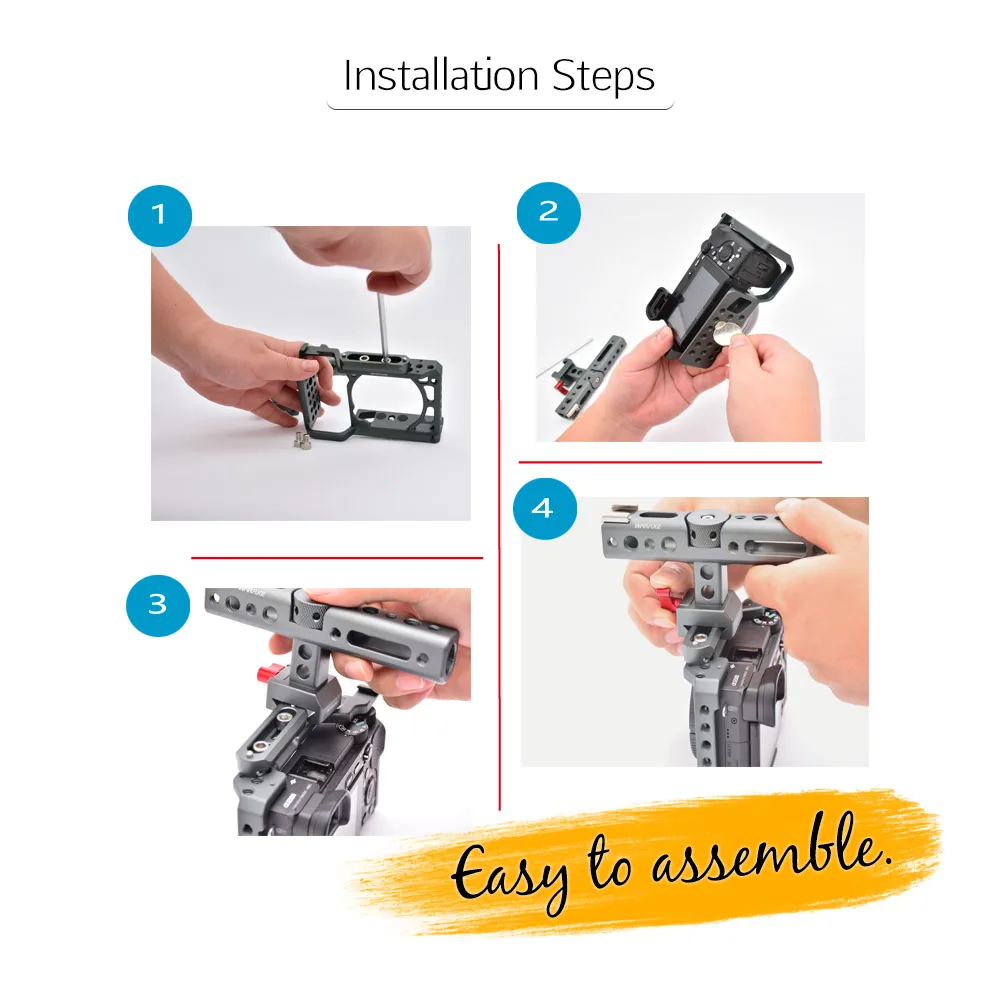 Installation Steps

1

2

3

4

Easy to assemble.