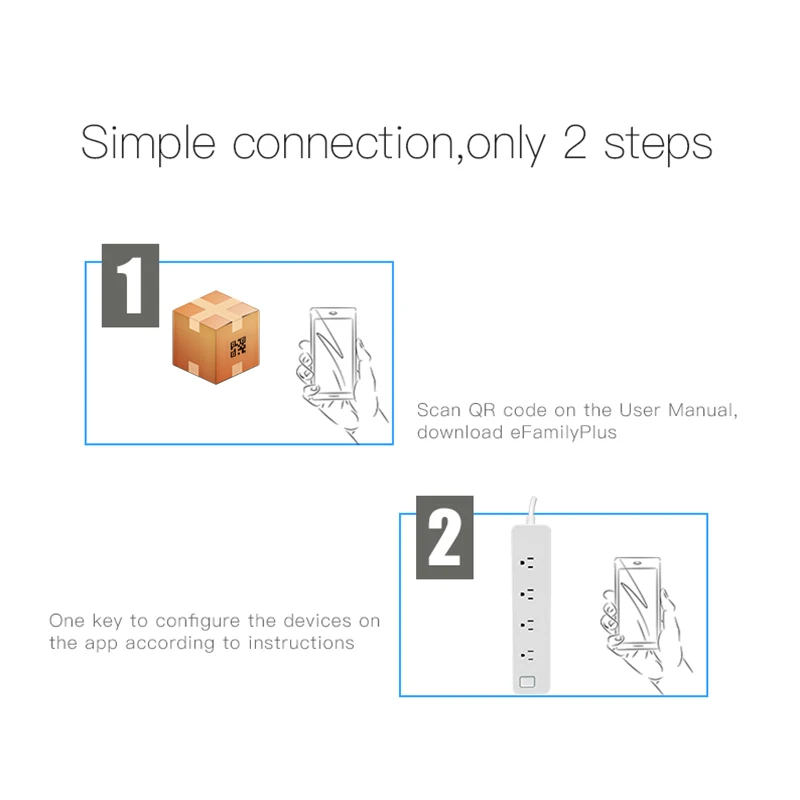 Simple connection,only 2 steps

1

Scan QR code on the User Manual, download eFamilyPlus

2

One key to configure the devices on the app according to instructions