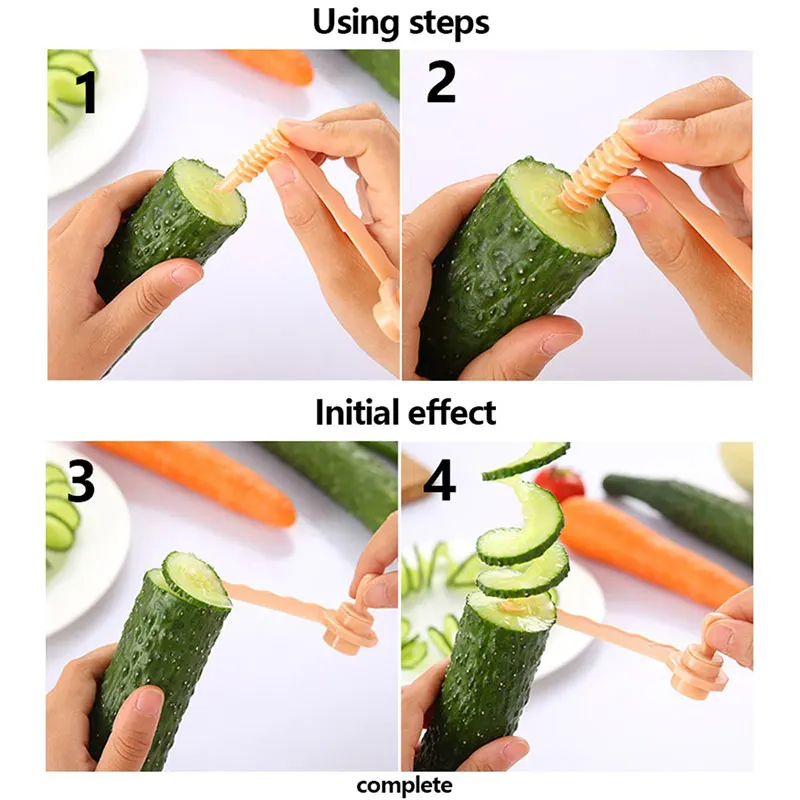 Using steps

1

2

Initial effect

3

4

complete