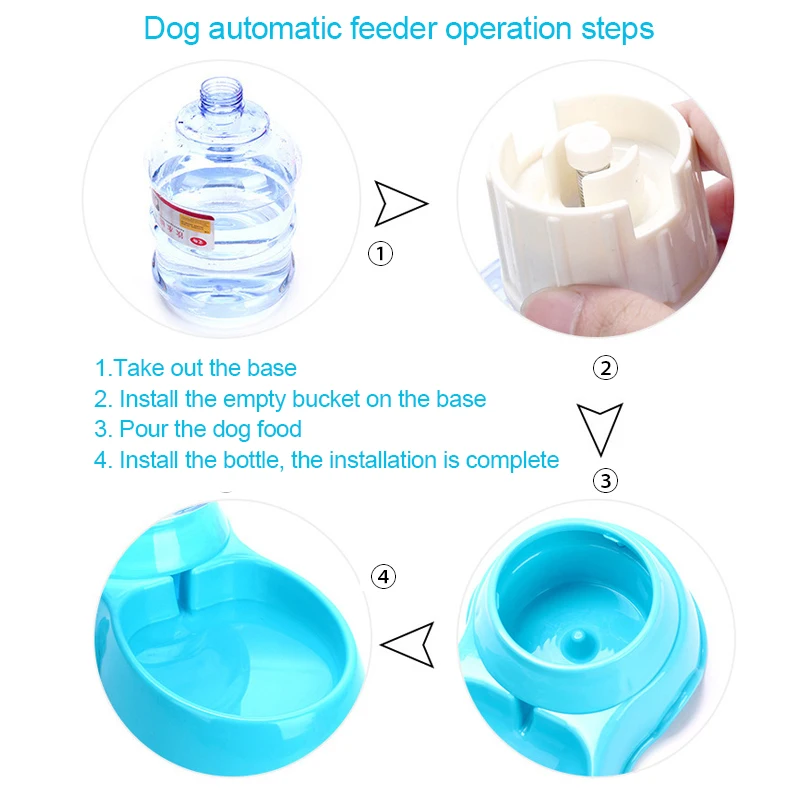 Dog automatic feeder operation steps

①

②

1.Take out the base
2. Install the empty bucket on the base
3. Pour the dog food
4. Install the bottle, the installation is complete

③

④