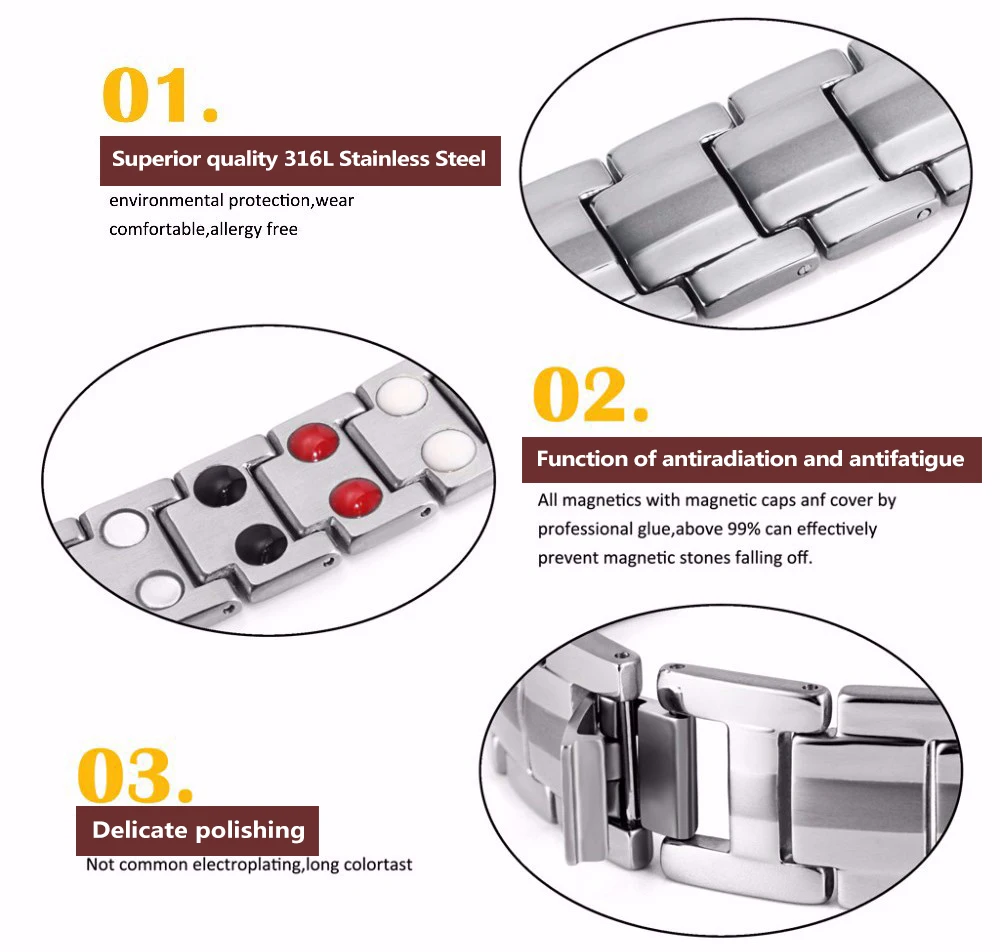 01.

Superior quality 316L Stainless Steel

environmental protection,wear comfortable,allergy free

02.

Function of antiradiation and antifatigue

All magnetics with magnetic caps anf cover by professional glue,above 99% can effectively prevent magnetic stones falling off.

03.

Delicate polishing

Not common electroplating,long colortast