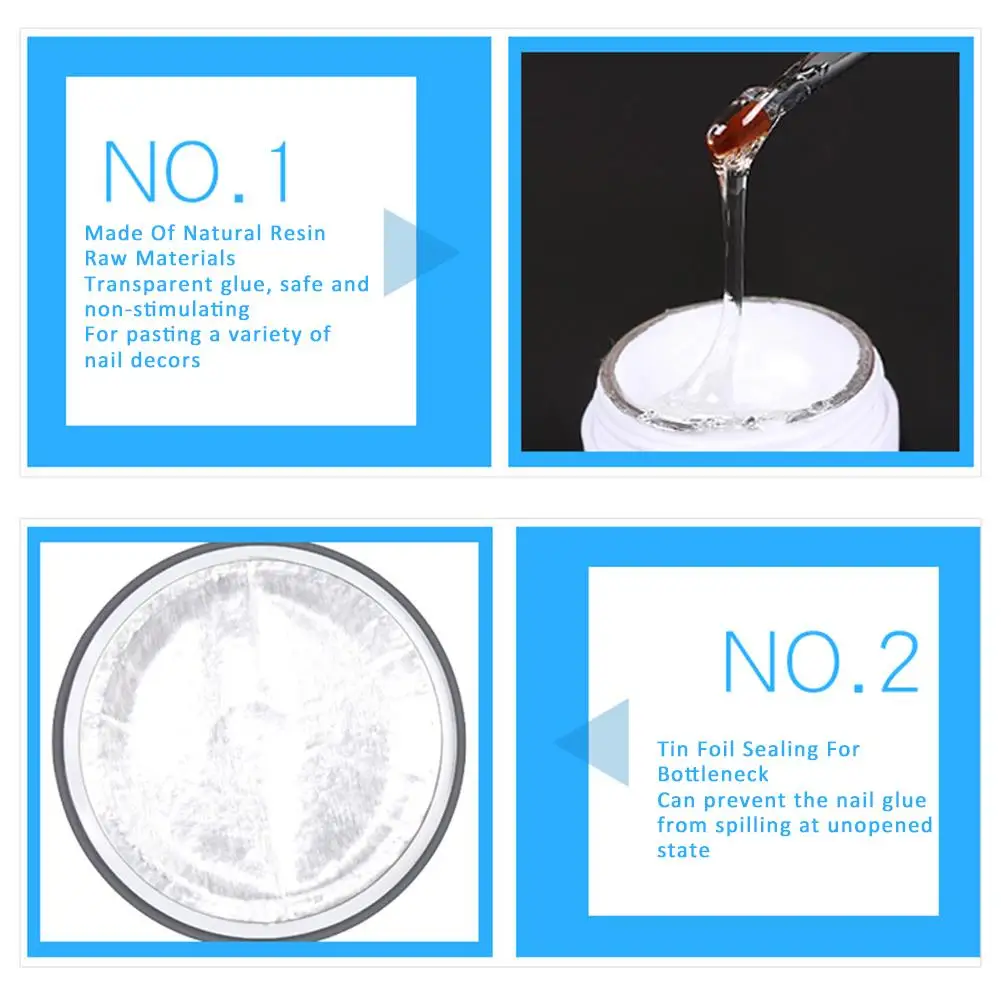 NO.1

Made Of Natural Resin Raw Materials
Transparent glue, safe and non-stimulating
For pasting a variety of nail decors

NO.2

Tin Foil Sealing For Bottleneck
Can prevent the nail glue from spilling at unopened state