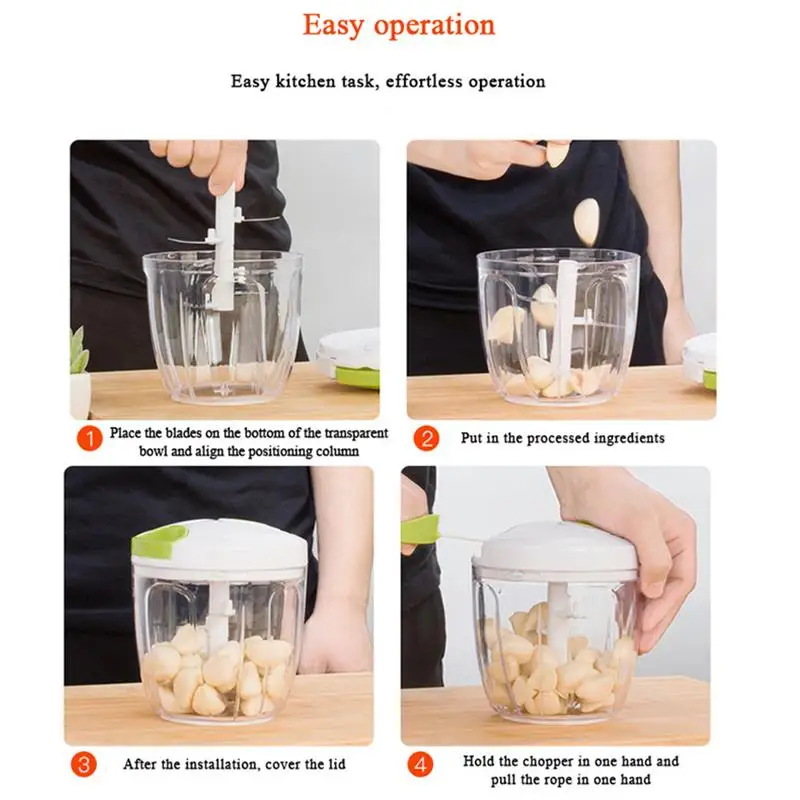 Easy operation

Easy kitchen task, effortless operation

1 Place the blades on the bottom of the transparent bowl and align the positioning column

2 Put in the processed ingredients

3 After the installation, cover the lid

4 Hold the chopper in one hand and pull the rope in one hand