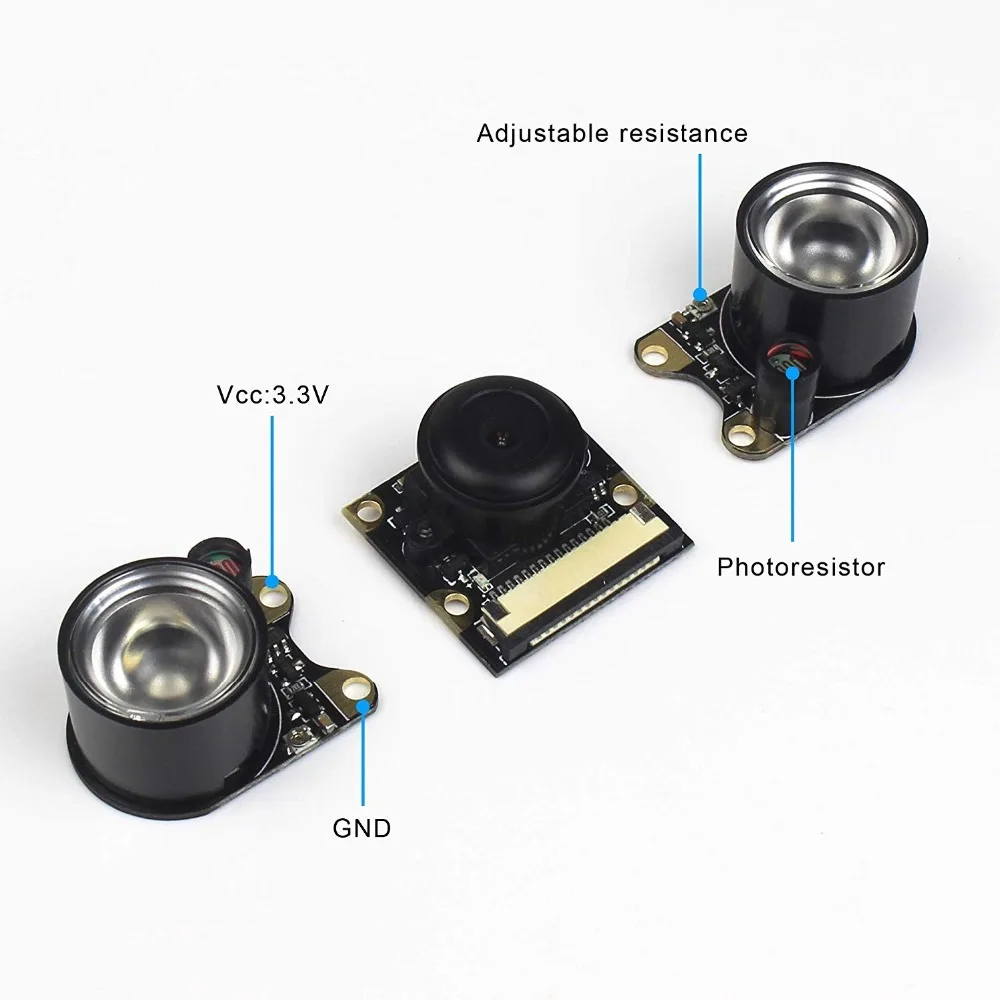 Adjustable resistance

Vcc:3.3V

Photoresistor

GND