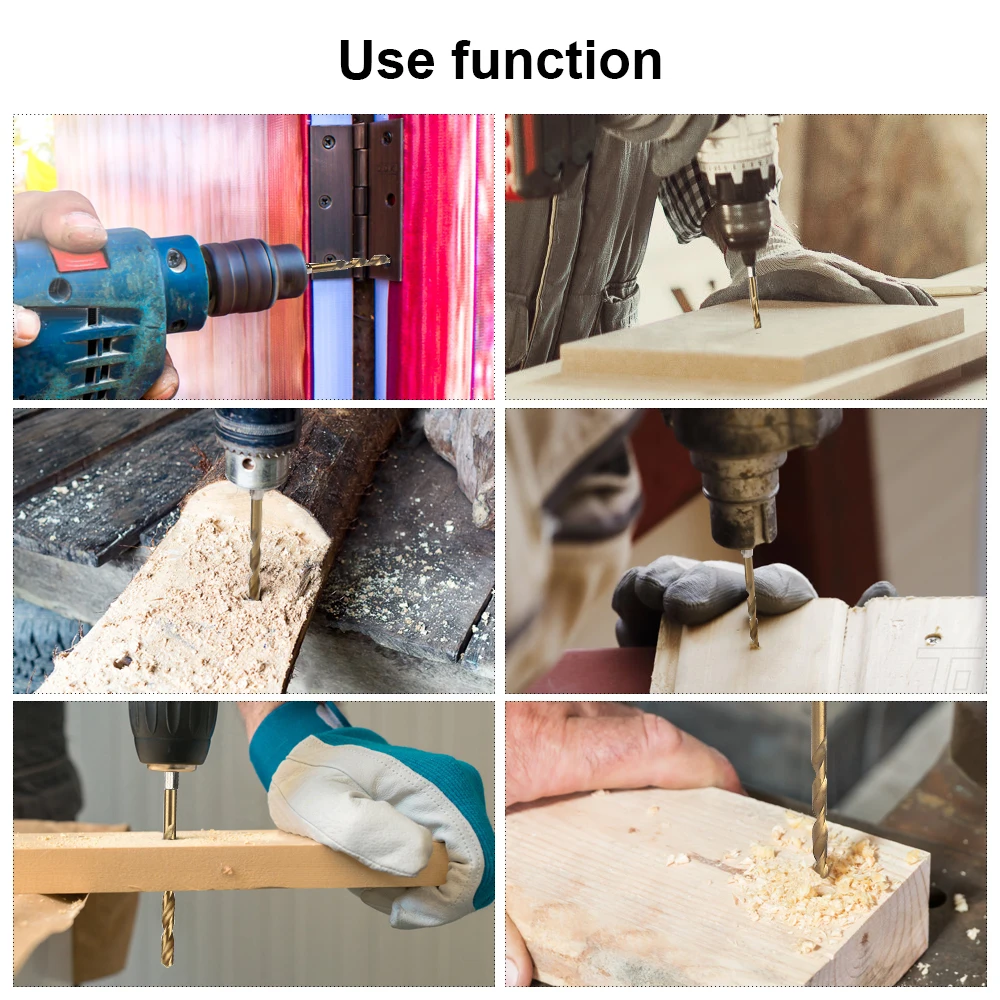 Use function