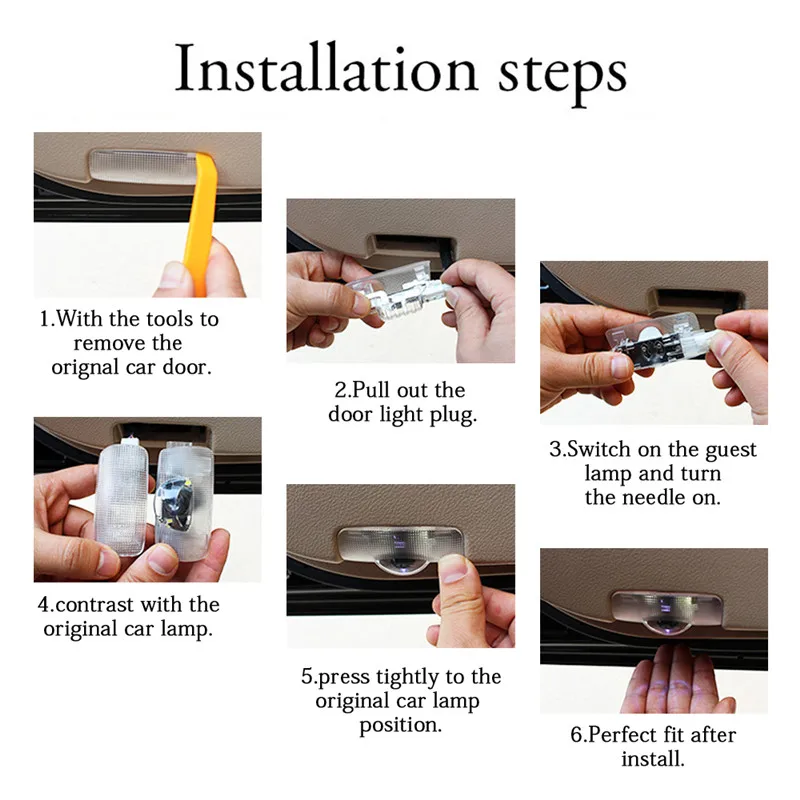 Installation steps

1.With the tools to remove the orignal car door.

2.Pull out the door light plug.

3.Switch on the guest lamp and turn the needle on.

4.contrast with the original car lamp.

5.press tightly to the original car lamp position.

6.Perfect fit after install.