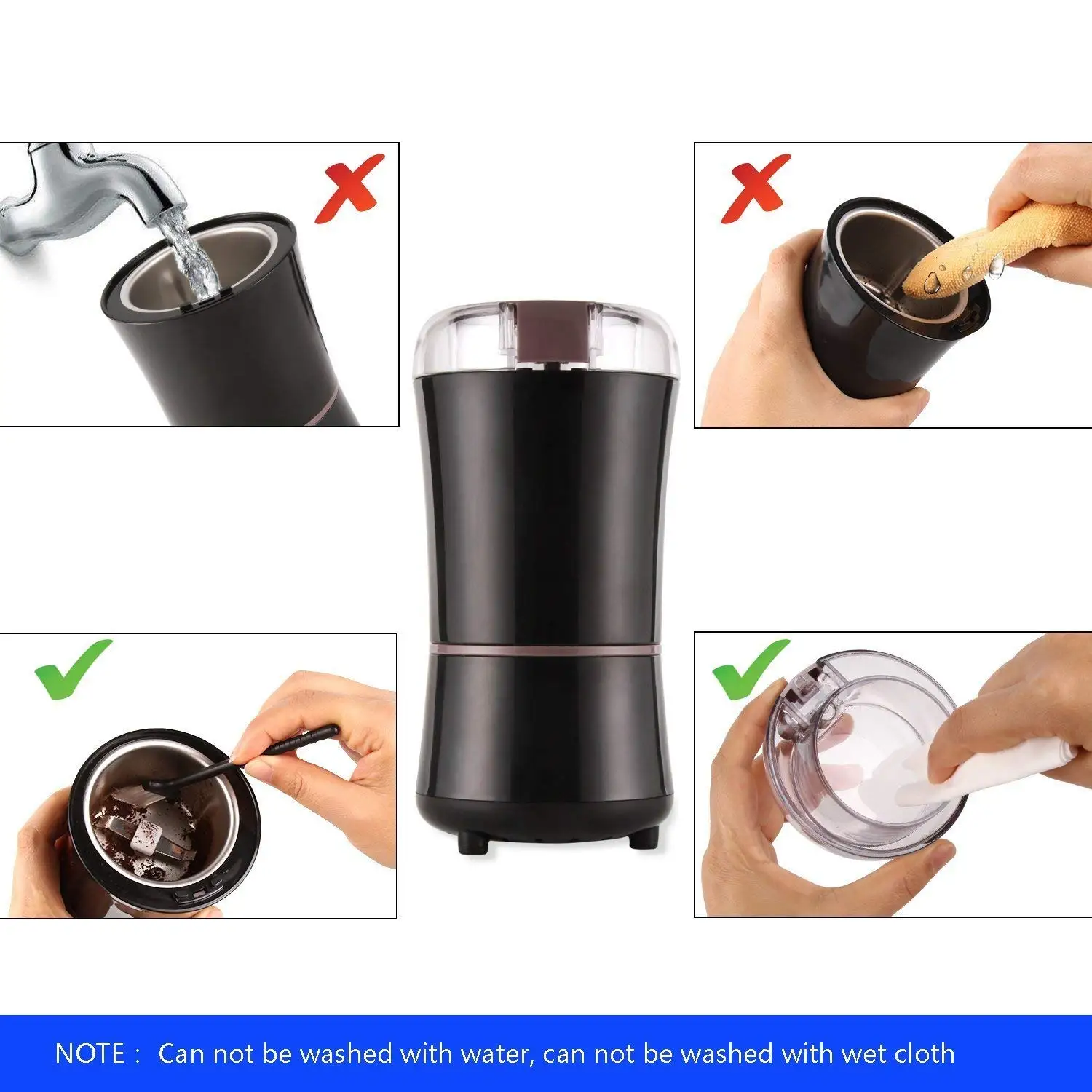 NOTE： Can not be washed with water, can not be washed with wet cloth