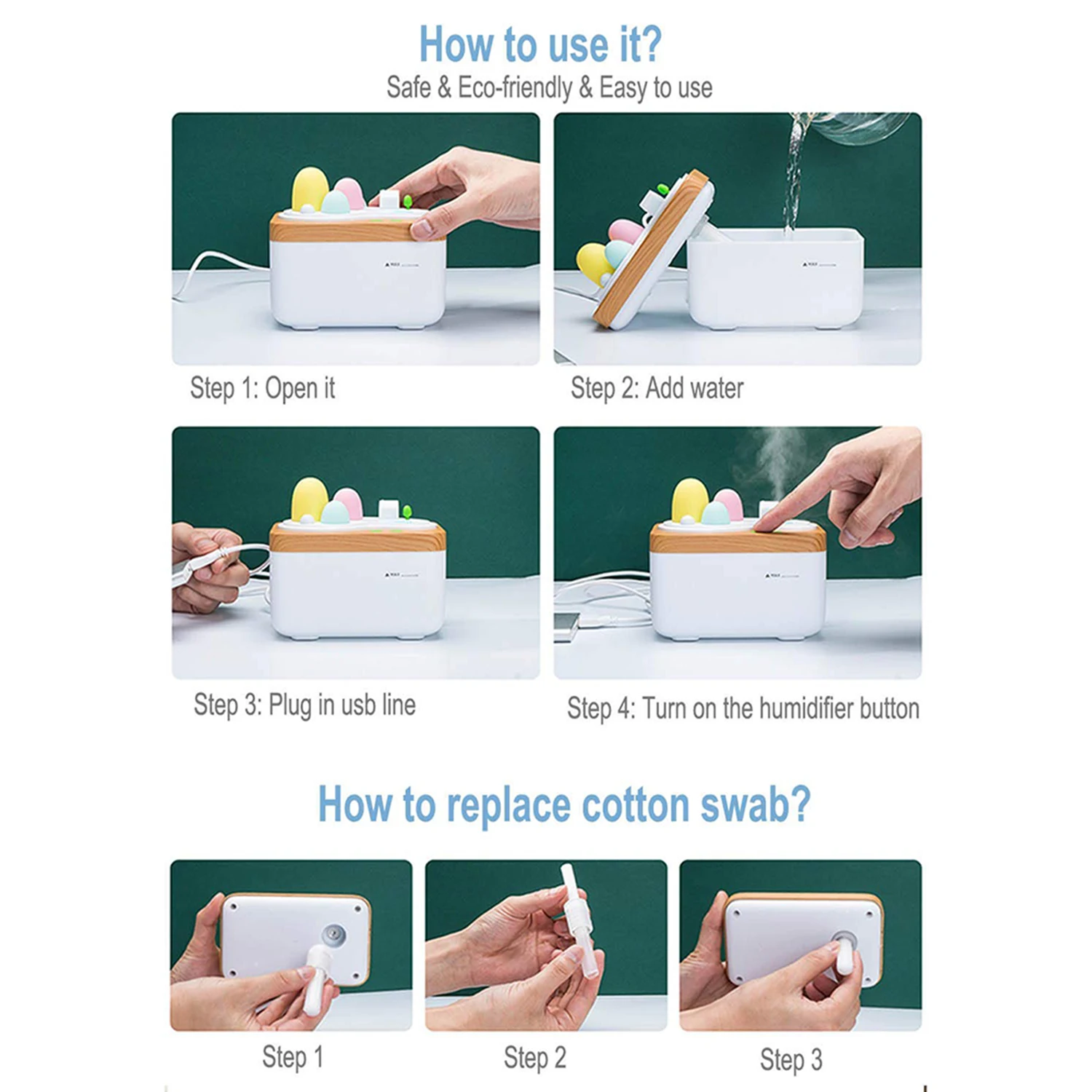 How to use it?

Safe & Eco-friendly & Easy to use

Step 1: Open it

Step 2: Add water

Step 3: Plug in usb line

Step 4: Turn on the humidifier button

How to replace cotton swab?

Step 1

Step 2

Step 3