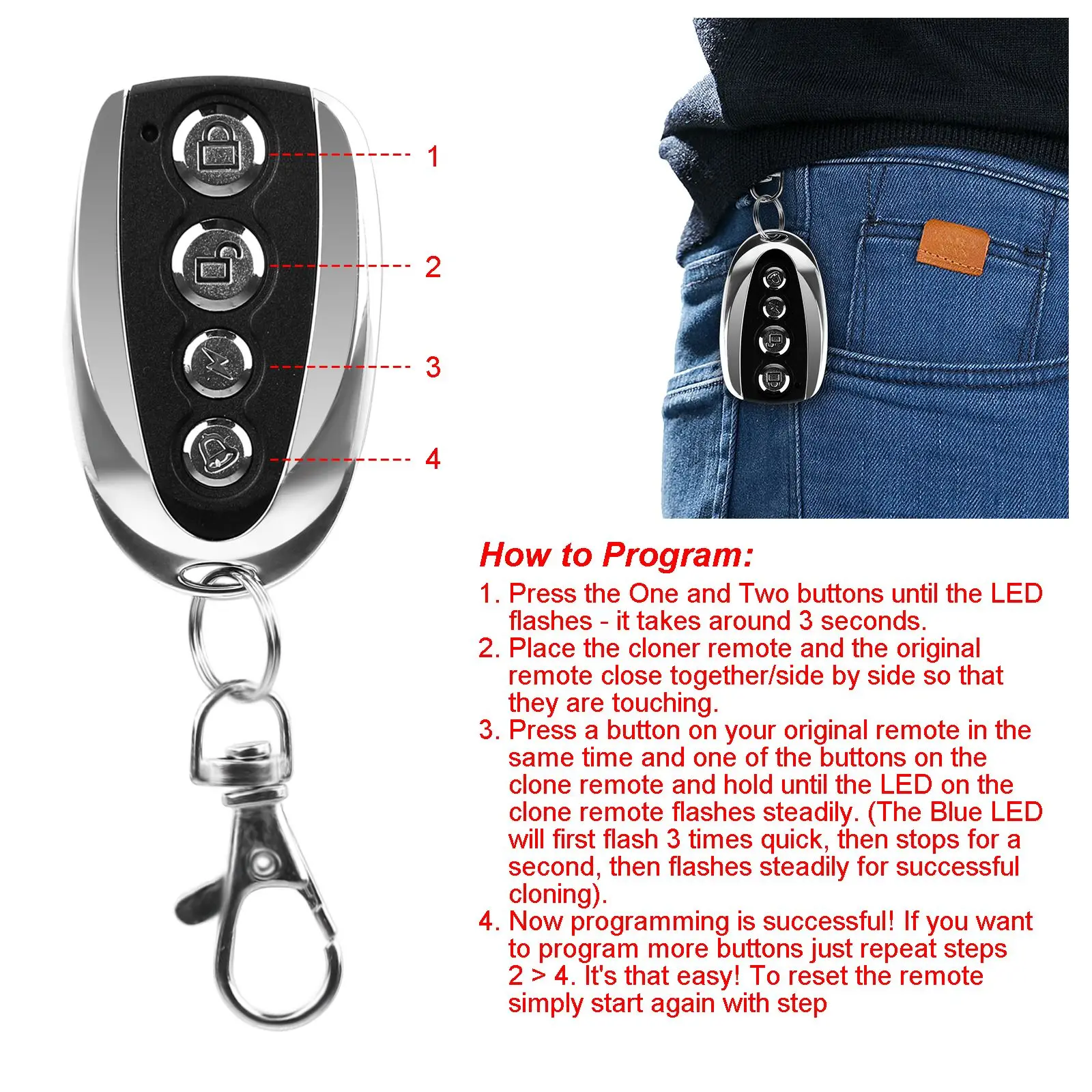 1
2
3
4

How to Program:

1. Press the One and Two buttons until the LED flashes - it takes around 3 seconds.
2. Place the cloner remote and the original remote close together/side by side so that they are touching.
3. Press a button on your original remote in the same time and one of the buttons on the clone remote and hold until the LED on the clone remote flashes steadily. (The Blue LED will first flash 3 times quick, then stops for a second, then flashes steadily for successful cloning).
4. Now programming is successful! If you want to program more buttons just repeat steps 2 > 4. It's that easy! To reset the remote simply start again with step