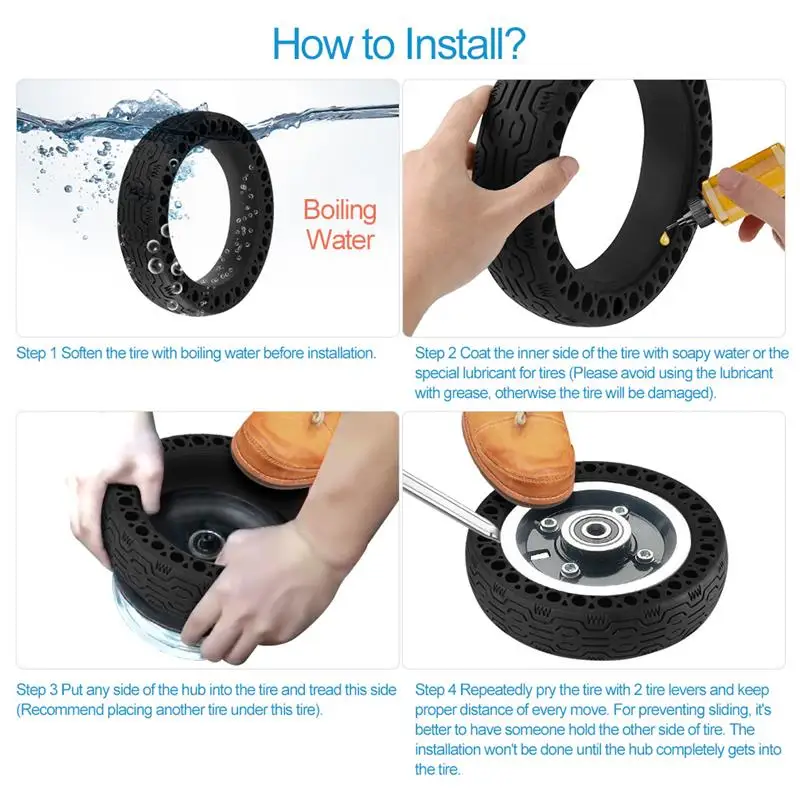 How to Install?

Boiling Water

Step 1 Soften the tire with boiling water before installation.

Step 2 Coat the inner side of the tire with soapy water or the special lubricant for tires (Please avoid using the lubricant with grease, otherwise the tire will be damaged).

Step 3 Put any side of the hub into the tire and tread this side (Recommend placing another tire under this tire).

Step 4 Repeatedly pry the tire with 2 tire levers and keep proper distance of every move. For preventing sliding, it's better to have someone hold the other side of tire. The installation won't be done until the hub completely gets into the tire.