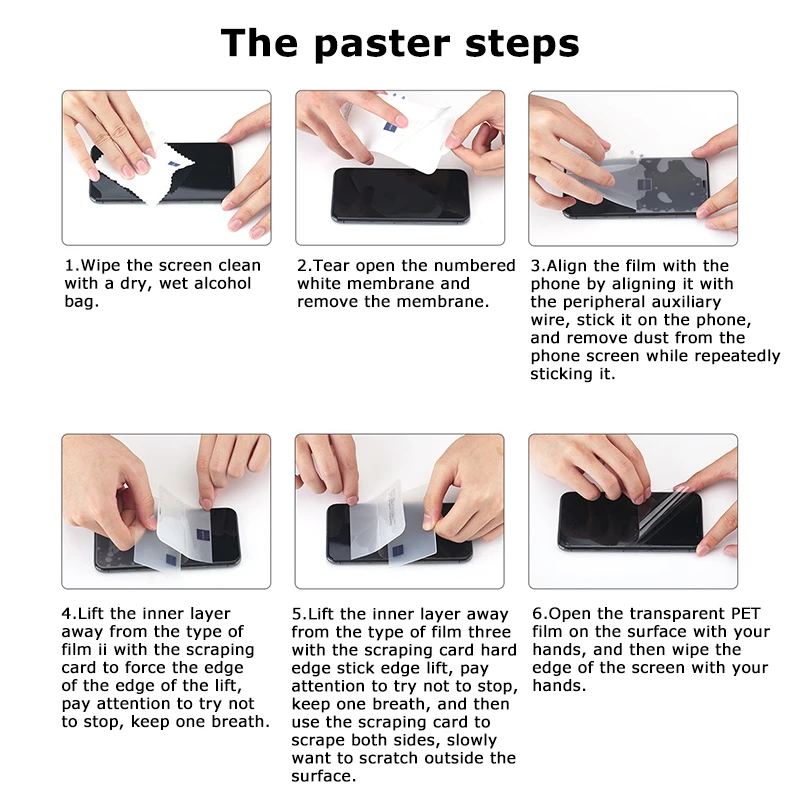 The paster steps

1.Wipe the screen clean with a dry, wet alcohol bag.

2.Tear open the numbered white membrane and remove the membrane.

3.Align the film with the phone by aligning it with the peripheral auxiliary wire, stick it on the phone, and remove dust from the phone screen while repeatedly sticking it.

4.Lift the inner layer away from the type of film ii with the scraping card to force the edge of the edge of the lift, pay attention to try not to stop, keep one breath.

5.Lift the inner layer away from the type of film three with the scraping card hard edge stick edge lift, pay attention to try not to stop, keep one breath, and then use the scraping card to scrape both sides, slowly want to scratch outside the surface.

6.Open the transparent PET film on the surface with your hands, and then wipe the edge of the screen with your hands.