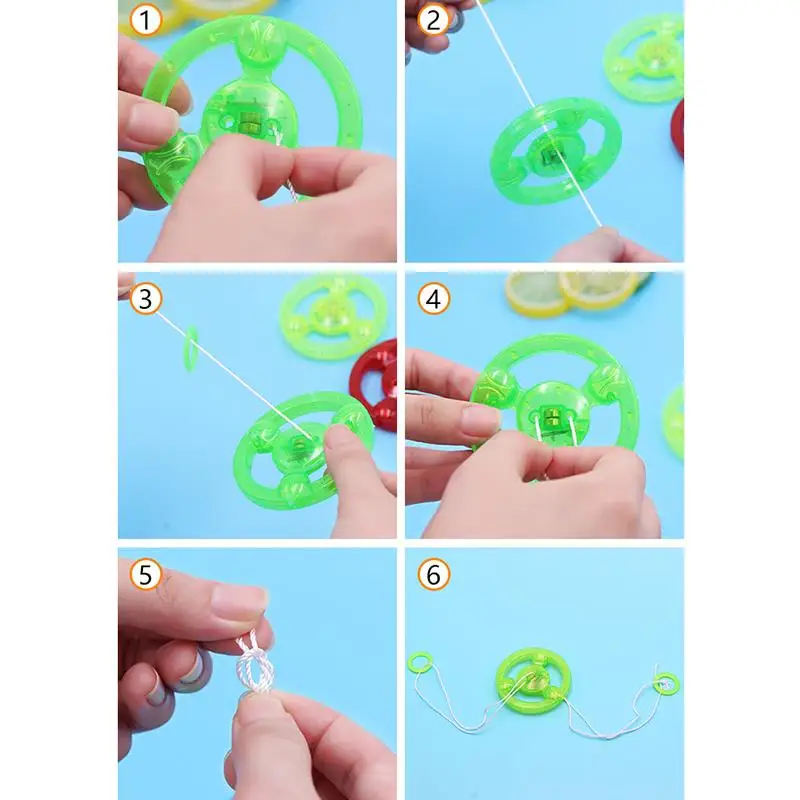 1
2
3
4
5
6