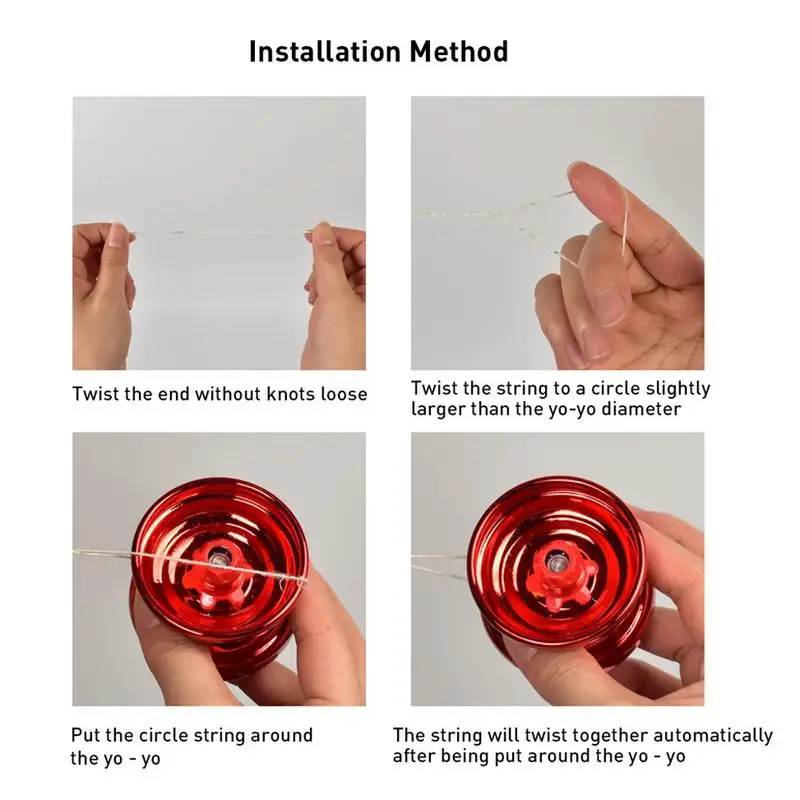 Installation Method

Twist the end without knots loose

Twist the string to a circle slightly larger than the yo-yo diameter

Put the circle string around the yo - yo

The string will twist together automatically after being put around the yo - yo