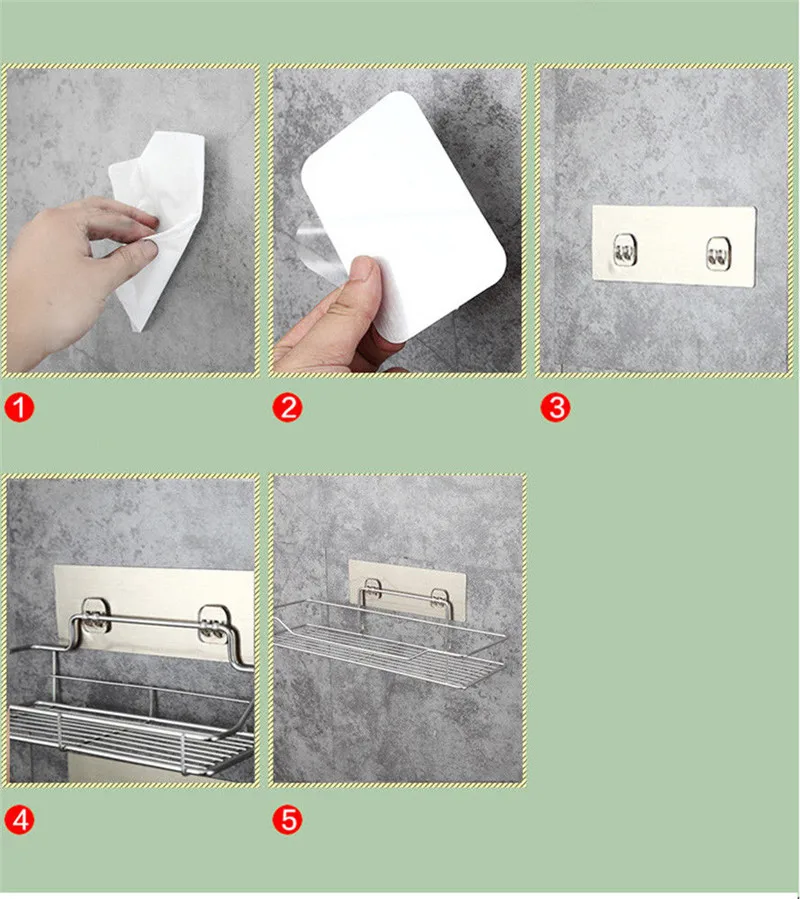 1

2

3

4

5