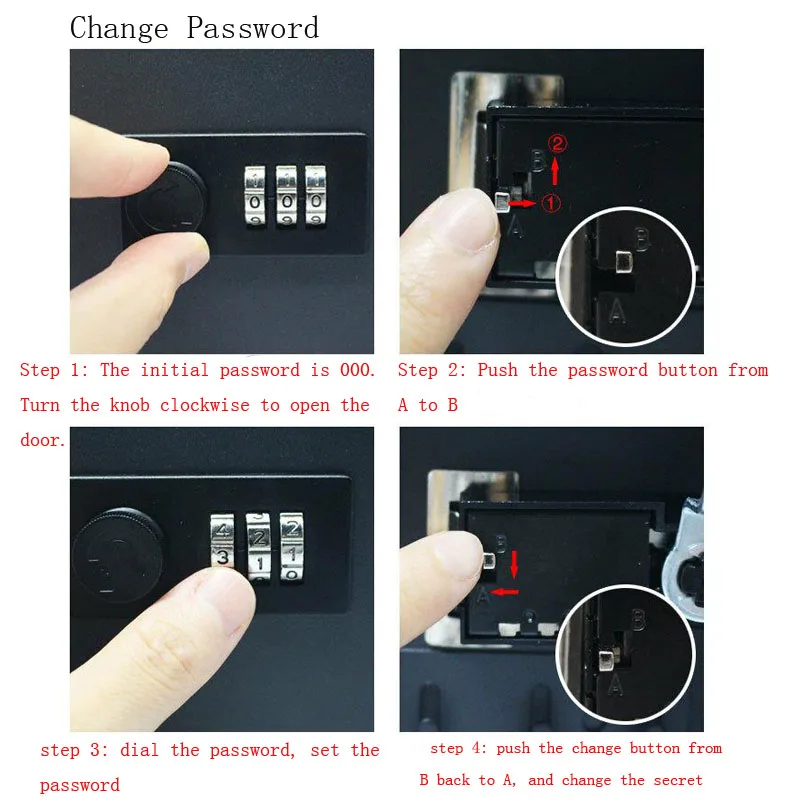 Change Password

0 0 0

B
②
①
A

B
A

Step 1: The initial password is 000. Turn the knob clockwise to open the door.

Step 2: Push the password button from A to B

4 2 2
3 1 1

B
A

B
A

step 3: dial the password, set the password

step 4: push the change button from B back to A, and change the secret